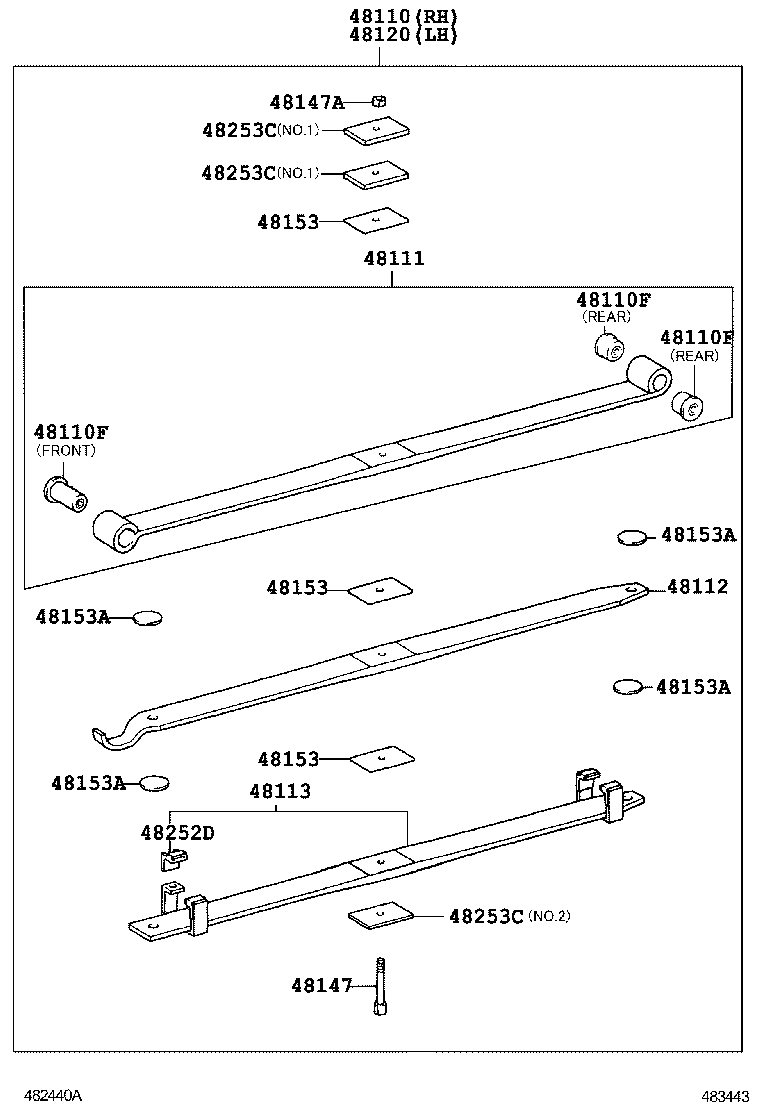 48110(RH)
48120(LH)

48147A
48253C(NO.1)
48253C(NO.1)
48153
48111
48110F
(REAR)
48110F
(REAR)
48110F
(FRONT)
48153A
48153
48112
48153A
48153A
48153
48153A
48113
48252D
48253C(NO.2)
48147

482440A
483443