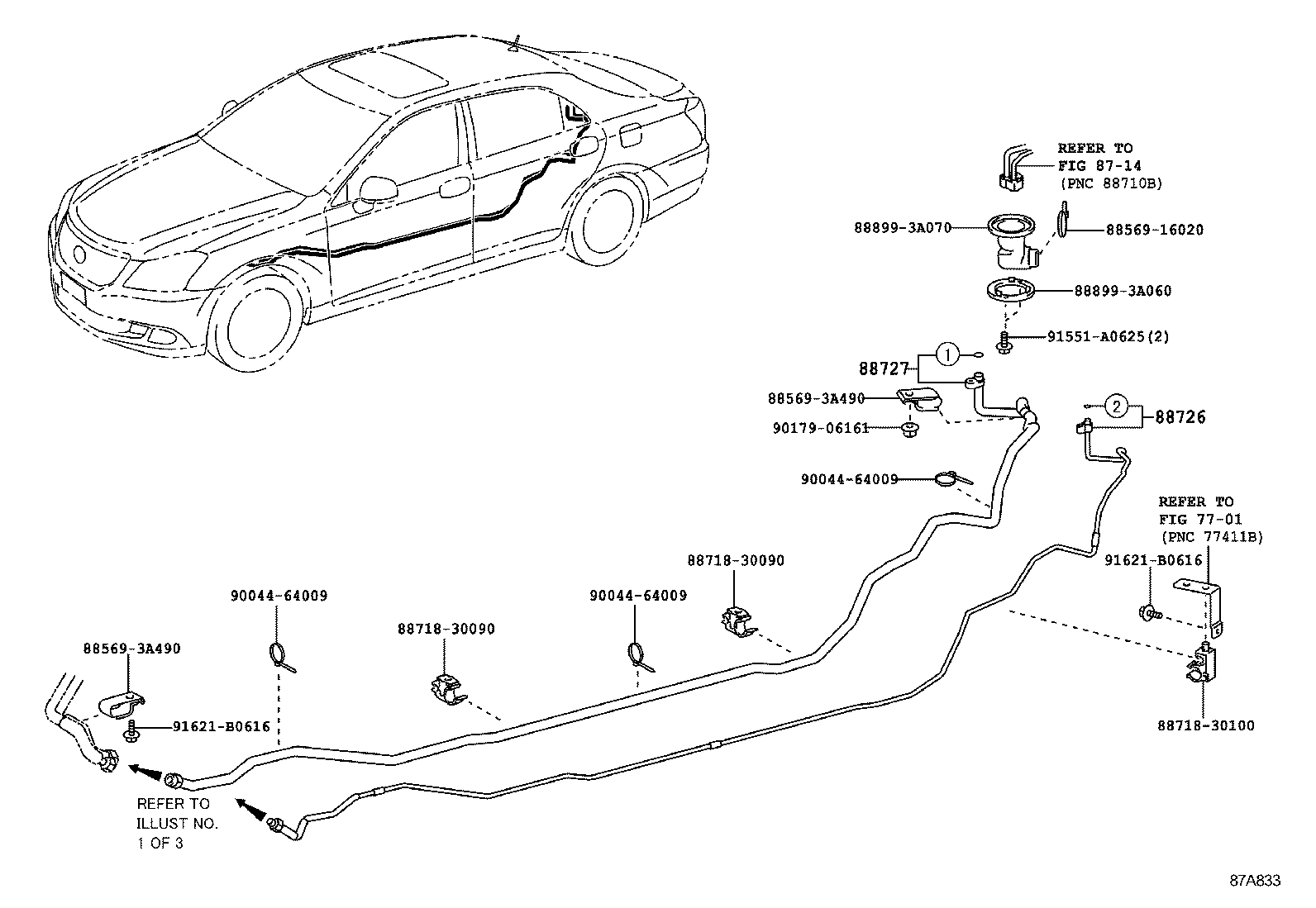 REFER TO
FIG 87-14
(PNC 88710B)

88899-3A070
88569-16020
88899-3A060
91551-A0625(2)
88727
1
88569-3A490
90179-06161
2
88726
90044-64009

REFER TO
FIG 77-01
(PNC 77411B)

91621-B0616
88718-30090
90044-64009
90044-64009
88718-30090
88569-3A490
91621-B0616
88718-30100

REFER TO
ILLUST NO.
1 OF 3

87A833