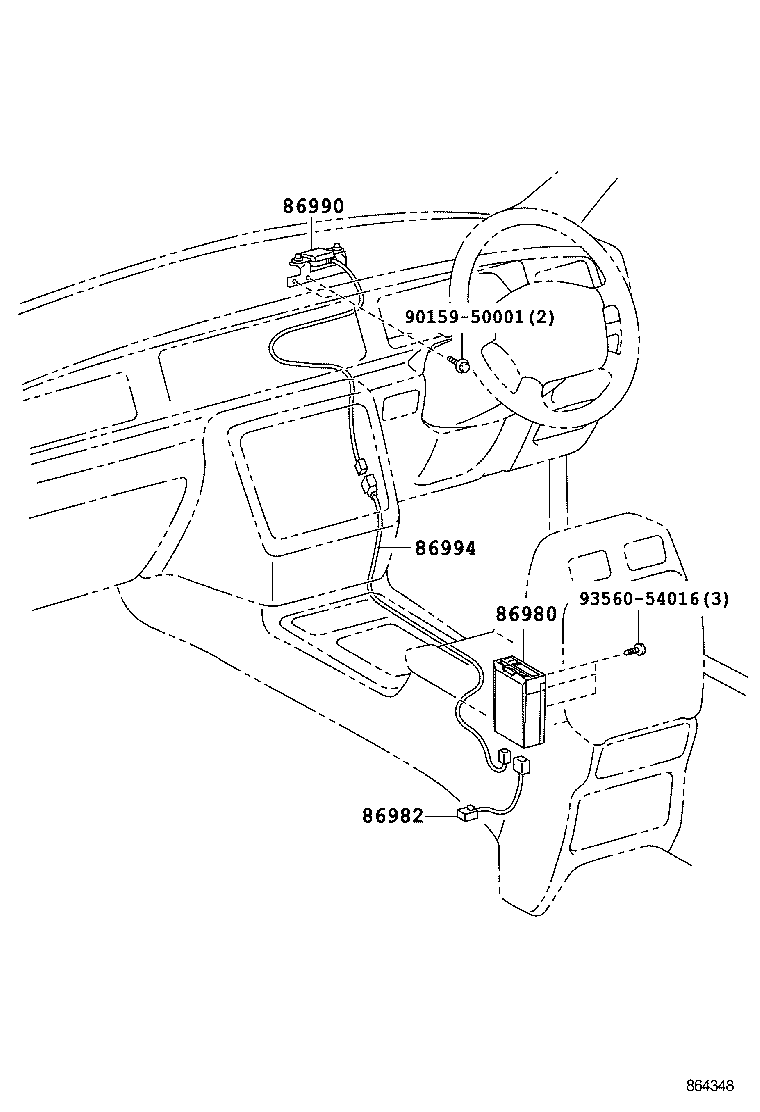 86990

90159-50001(2)

86994

86980

93560-54016(3)

86982

864348