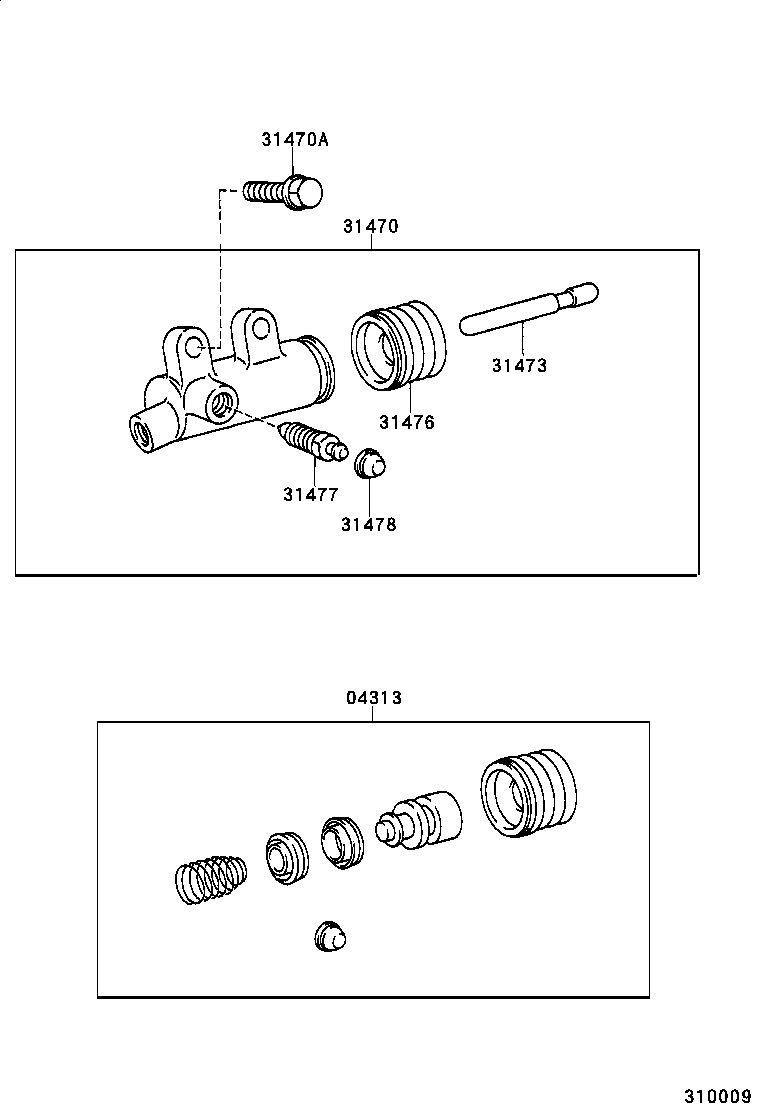 31470A
31470
31473
31476
31477
31478
04313
310009