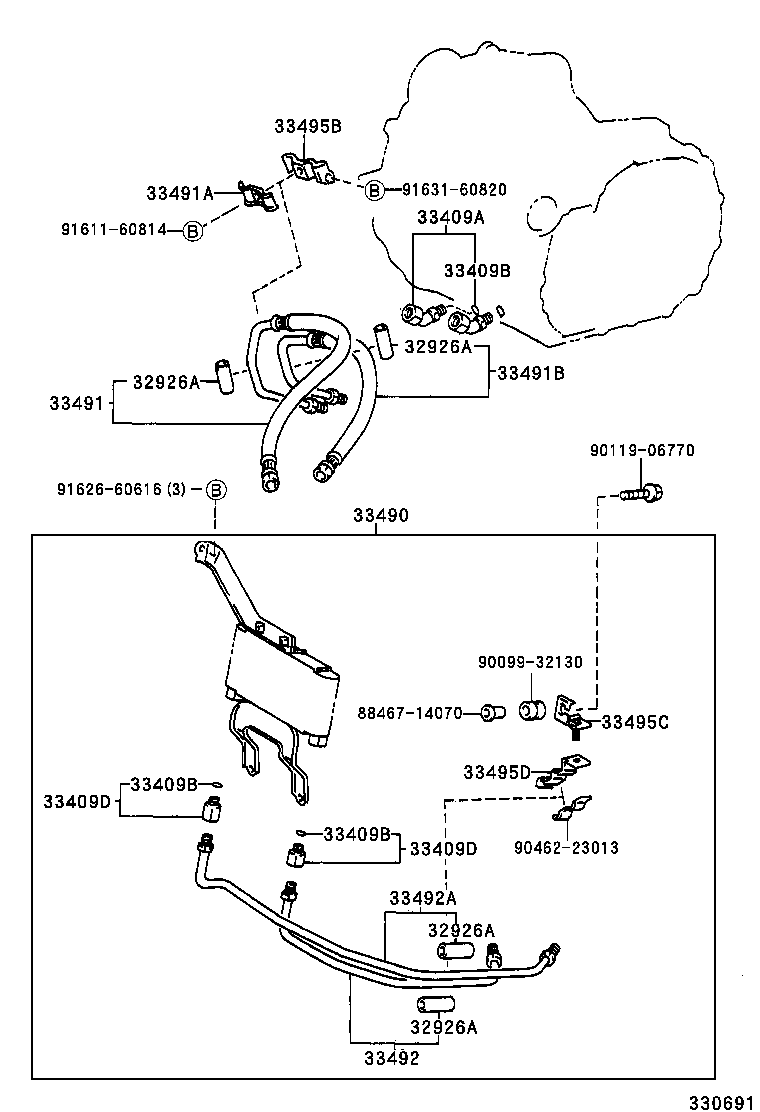 33495B
33491A
B 91631-60820
91611-60814 B
33409A
33409B
32926A
33491B
32926A
33491
90119-06770
91626-60616 (3) B
33490
90099-32130
88467-14070
33495C
33495D
33409B
33409D
33409B
33409D
90462-23013
33492A
32926A
32926A
33492
330691