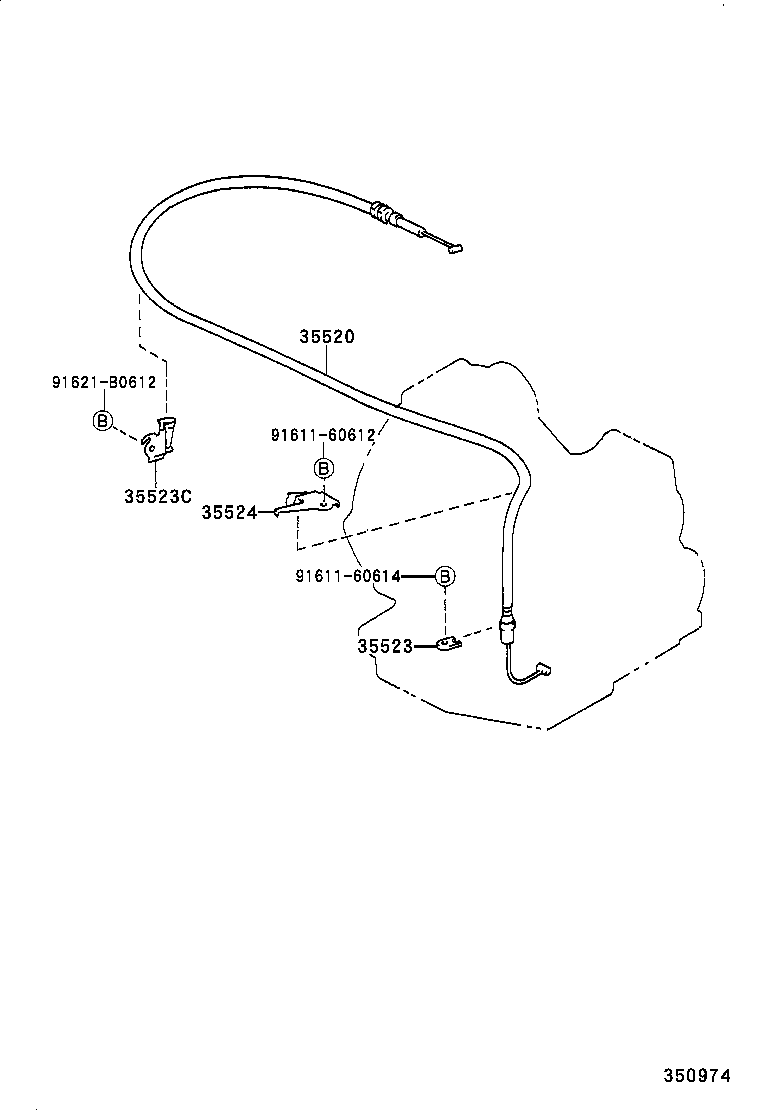 35520

91621-B0612

B

35523C

91611-60612

B

35524

91611-60614

B

35523

350974