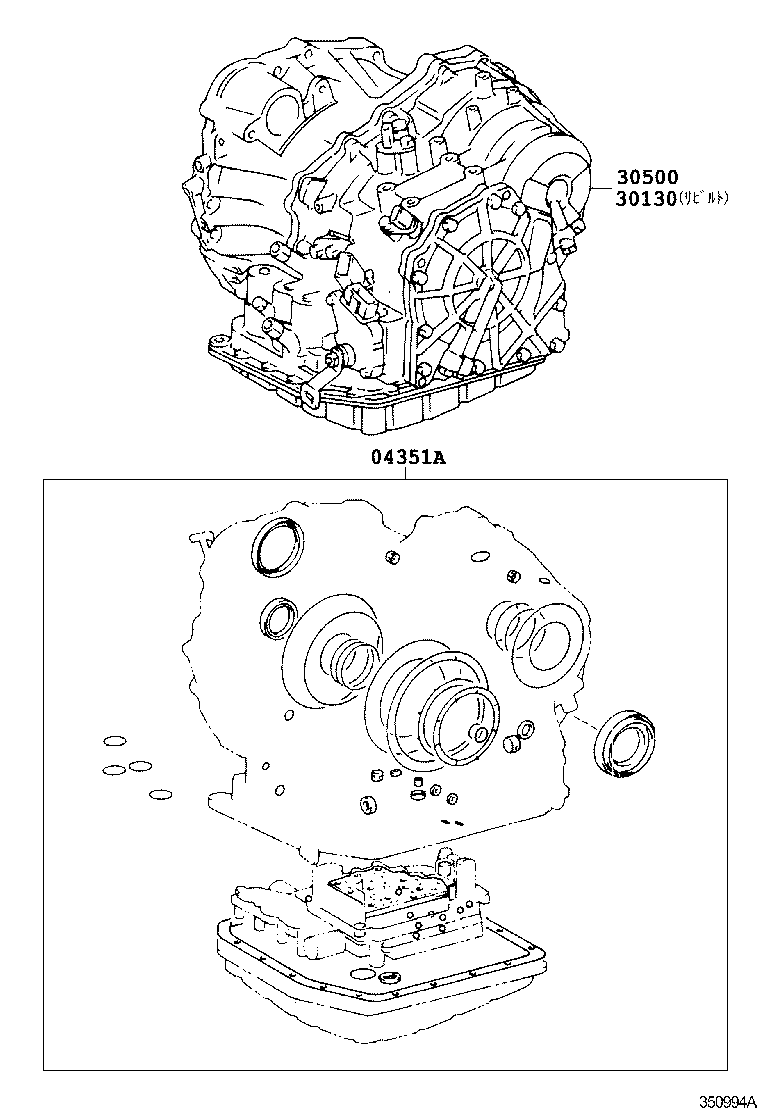 30500
30130(リビルト)

04351A

350994A