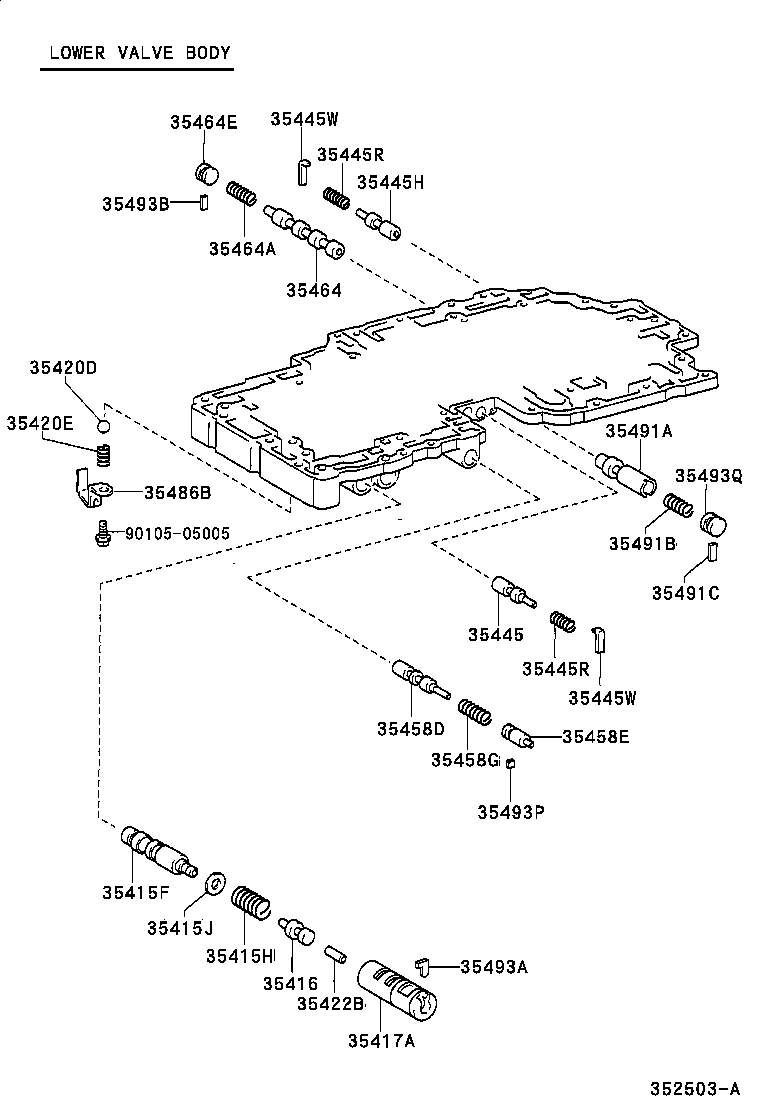 LOWER VALVE BODY

35464E
35445W
35445R
35445H
35493B
35464A
35464
35420D
35420E
35486B
90105-05005
35491A
35493Q
35491B
35491C
35445
35445R
35445W
35458D
35458G
35458E
35493P
35415F
35415J
35415H
35416
35422B
35493A
35417A

352503-A