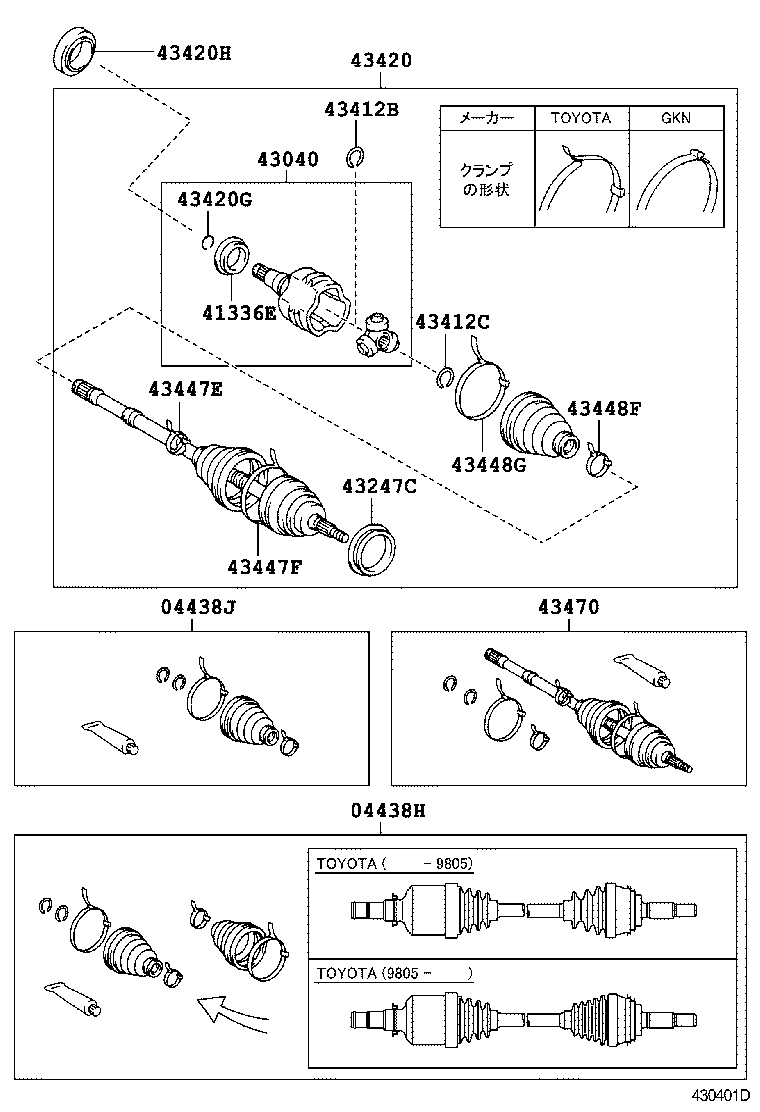 43420H

43420

43412B

| メーカー | TOYOTA | GKN |
|---|---|---|
| クランプの形状 | | |

43040

43420G

41336E

43412C

43447E

43448F

43448G

43247C

43447F

04438J

43470

04438H

TOYOTA (　　　- 9805)

TOYOTA (9805 -　　　)

430401D