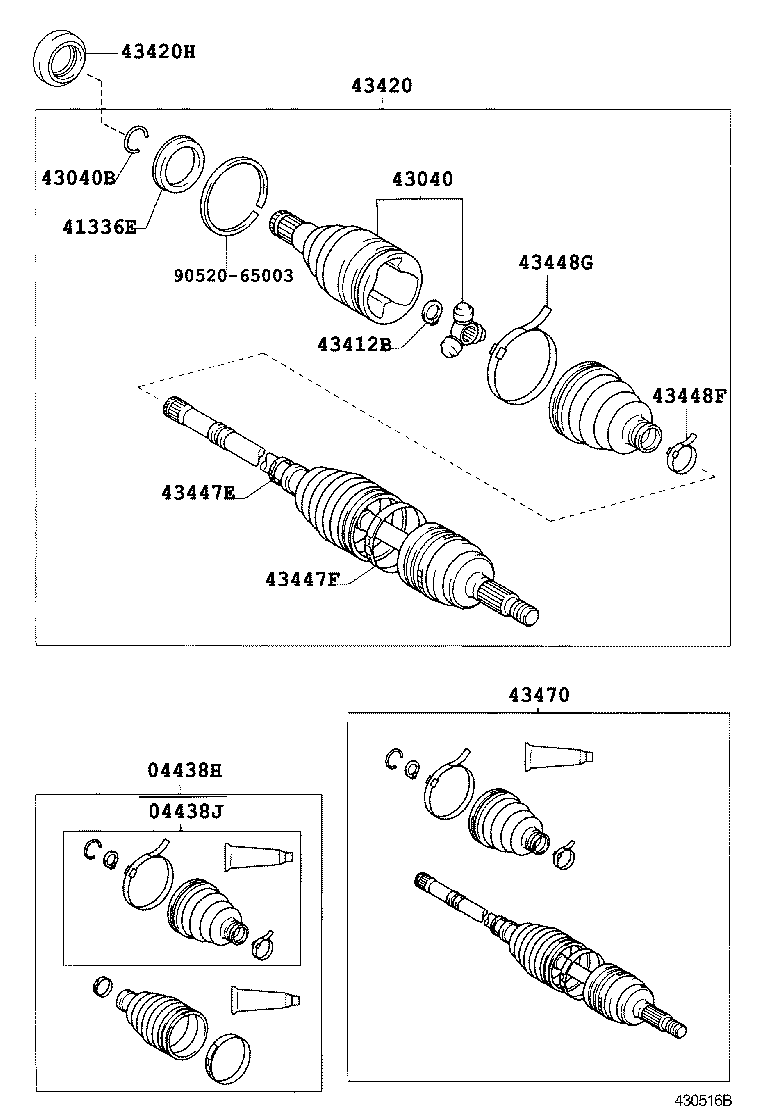 43420H

43420

43040B

41336E

90520-65003

43040

43448G

43412B

43448F

43447E

43447F

43470

04438H

04438J

430516B