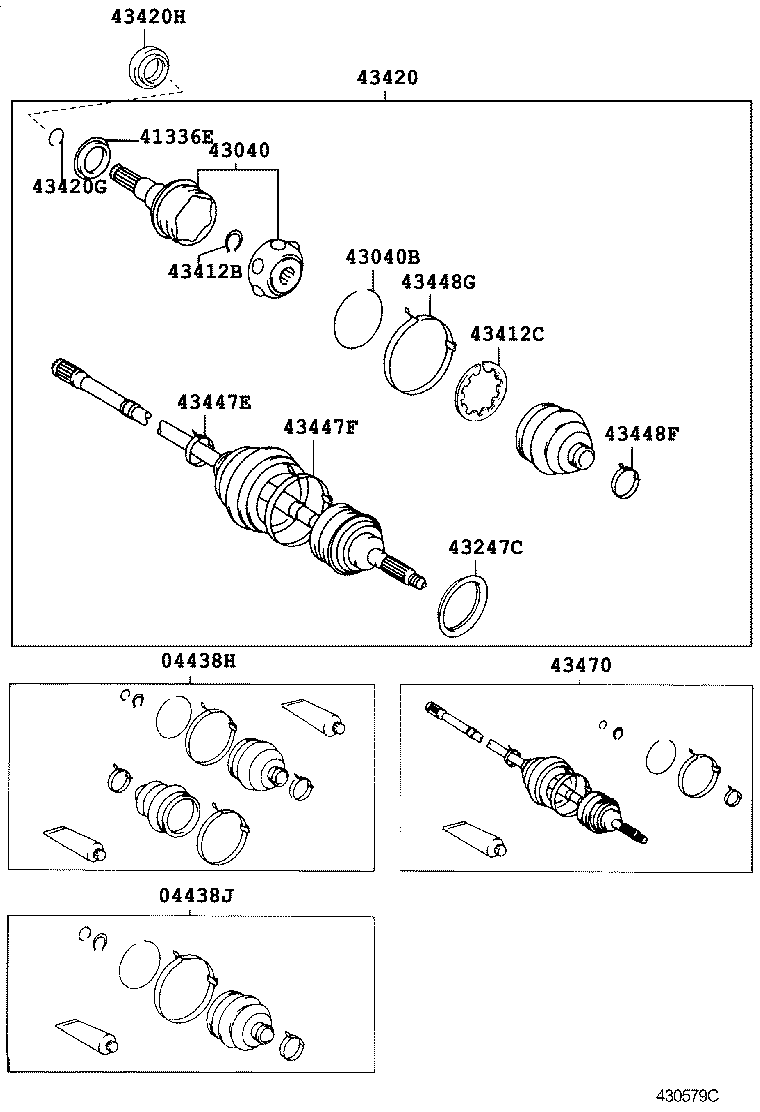 43420H

43420

41336E

43040

43420G

43412B

43040B

43448G

43412C

43447E

43447F

43448F

43247C

04438H

43470

04438J

430579C