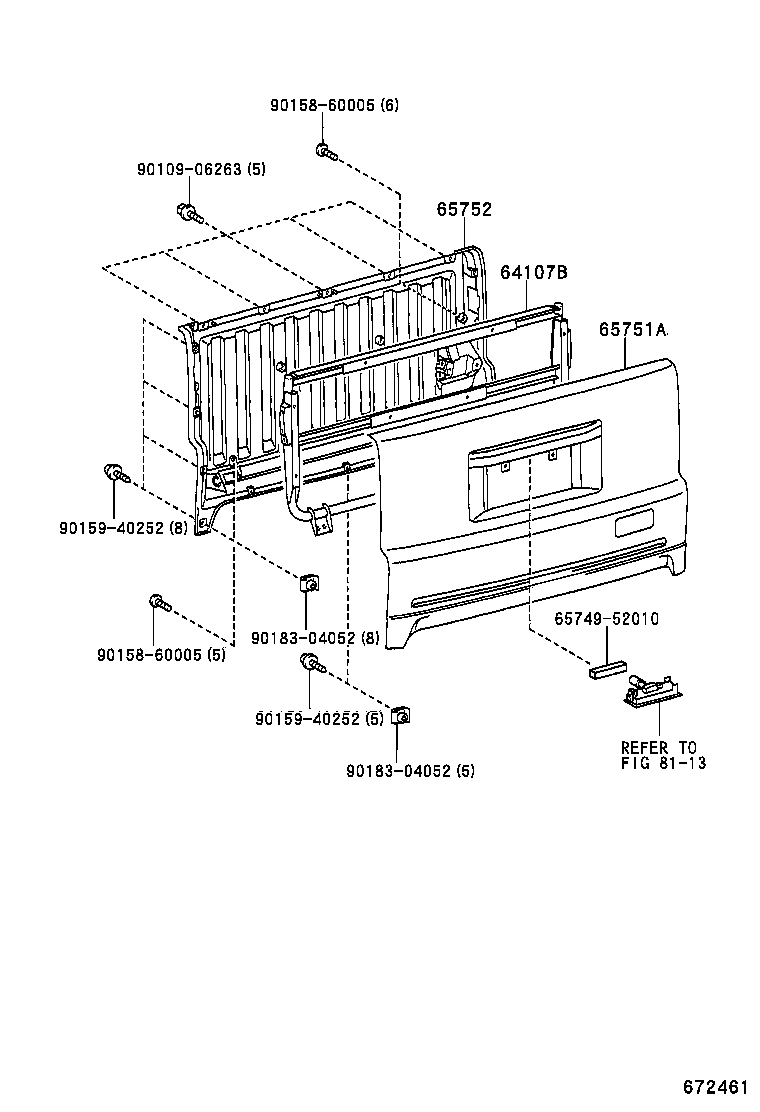 90158-60005 (6)

90109-06263 (5)

65752

64107B

65751A

90159-40252 (8)

90183-04052 (8)

90158-60005 (5)

65749-52010

90159-40252 (5)

90183-04052 (5)

REFER TO
FIG 81-13

672461