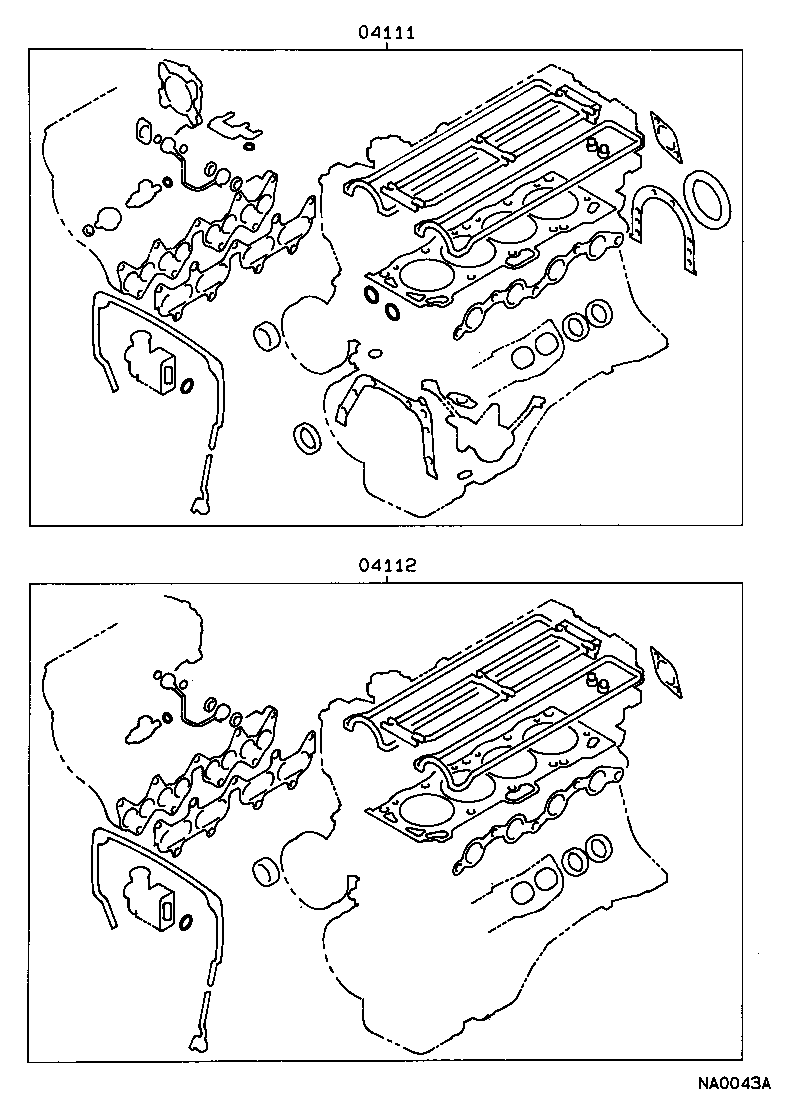 04111

04112

NA0043A