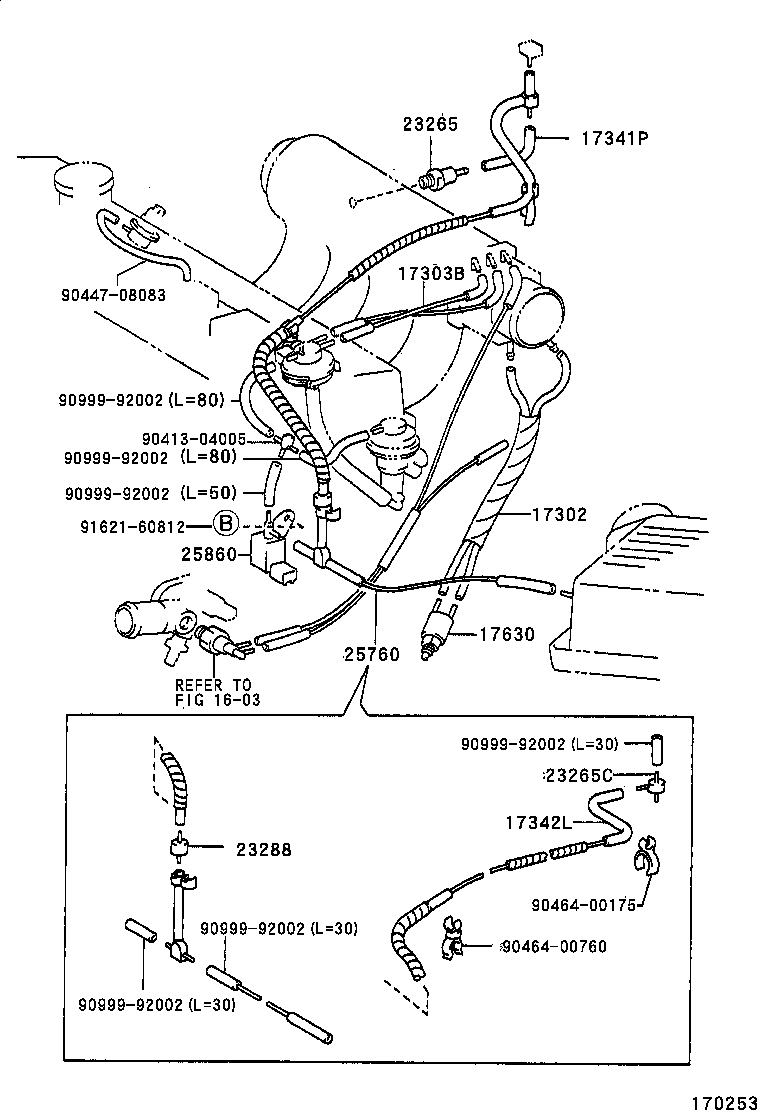 23265
17341P
90447-08083
17303B
90999-92002 (L=80)
90413-04005
90999-92002 (L=80)
90999-92002 (L=50)
91621-60812 B
25860
17302
17630
25760
REFER TO
FIG 16-03
90999-92002 (L=30)
23265C
17342L
23288
90464-00175
90999-92002 (L=30)
90464-00760
90999-92002 (L=30)
170253