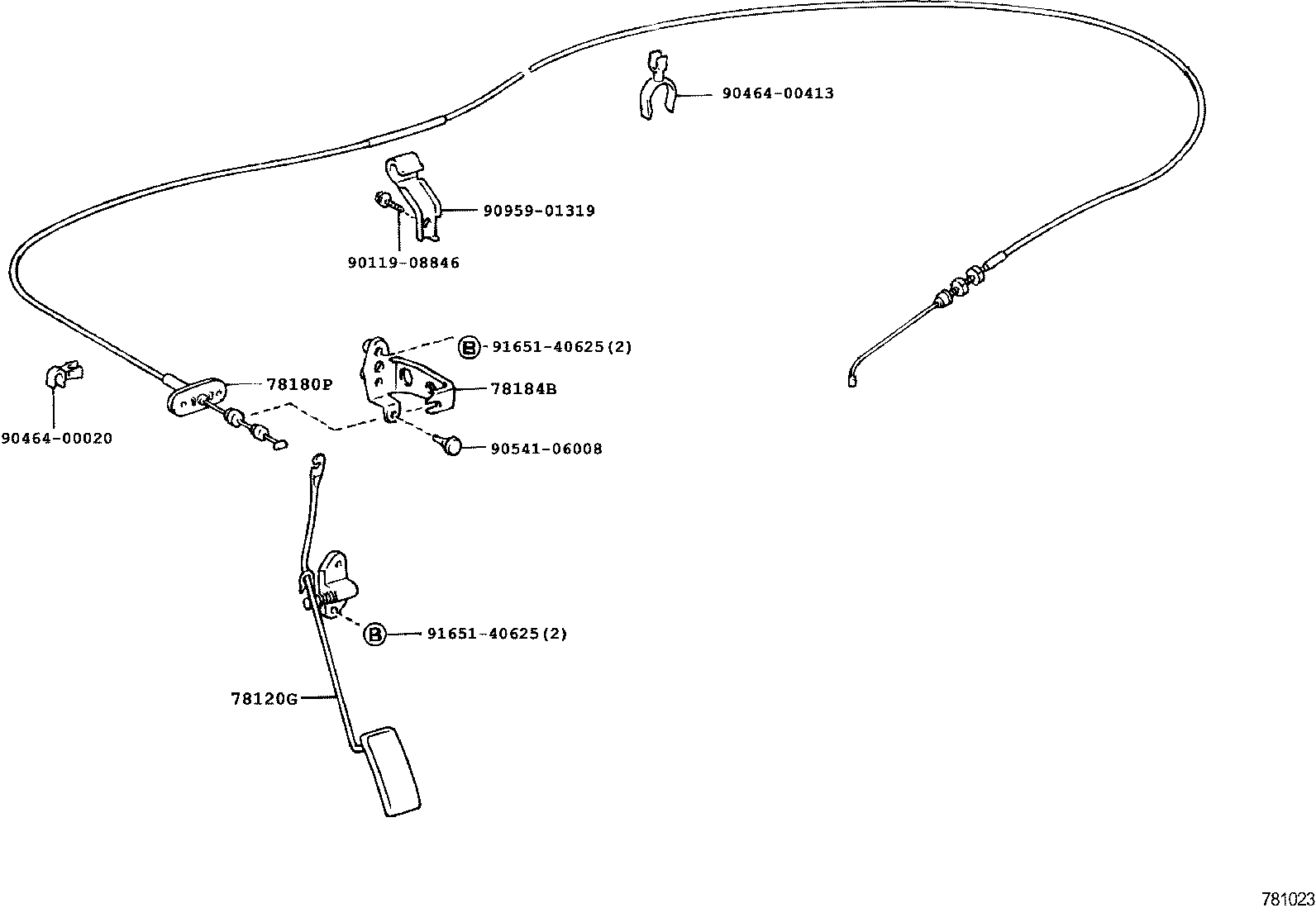 90464-00413

90959-01319

90119-08846

B 91651-40625(2)

78180P

78184B

90464-00020

90541-06008

B 91651-40625(2)

78120G

781023