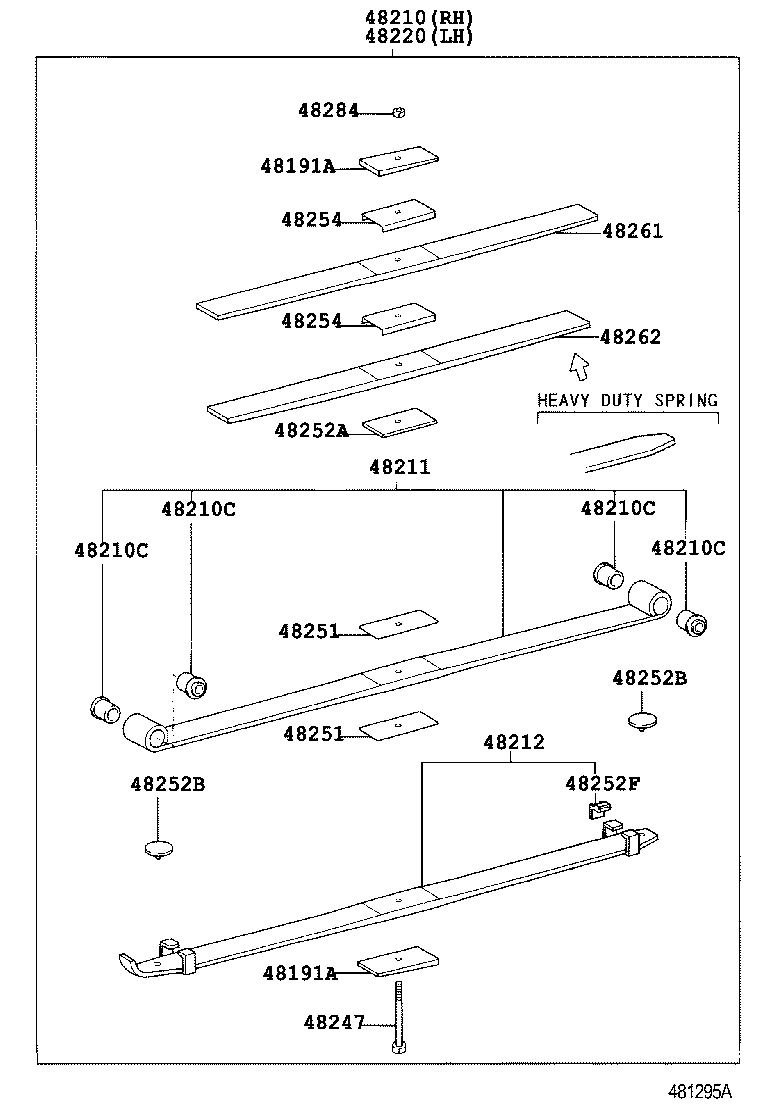 48210(RH)
48220(LH)

48284

48191A

48254

48261

48254

48262

HEAVY DUTY SPRING

48252A

48211

48210C

48210C

48210C

48210C

48251

48252B

48251

48212

48252B

48252F

48191A

48247

481295A