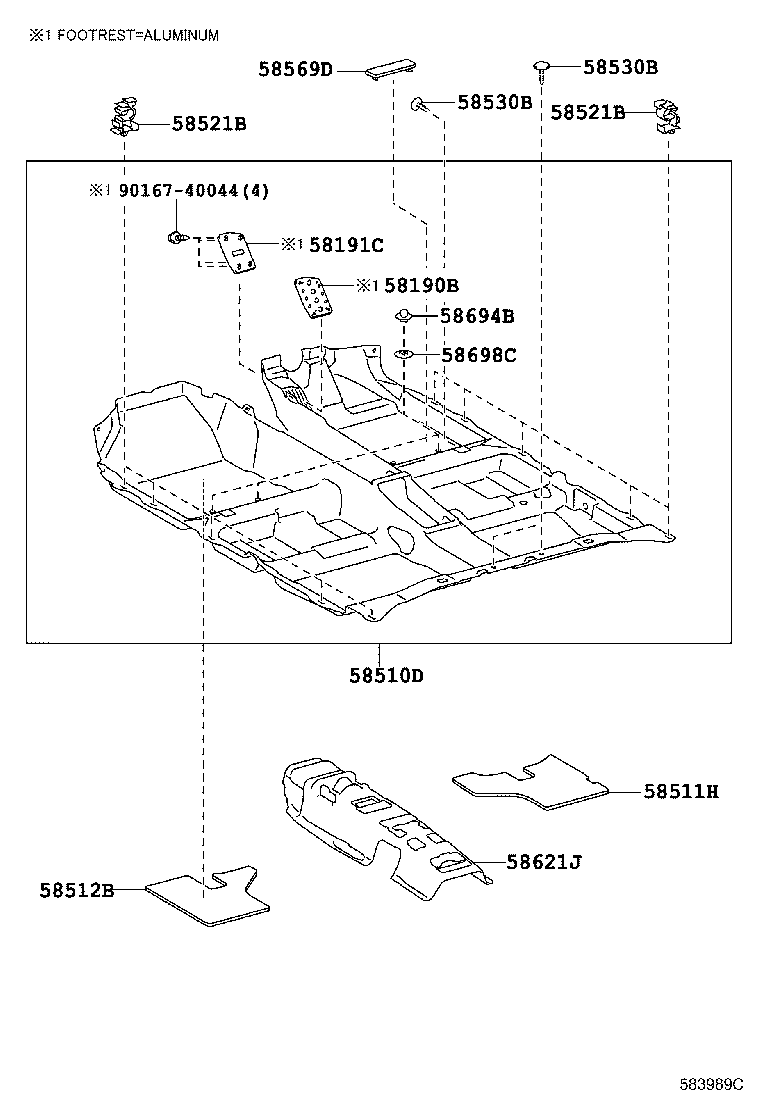 ※1 FOOTREST=ALUMINUM

58569D
58530B
58530B
58521B
58521B
※1 90167-40044(4)
※1 58191C
※1 58190B
58694B
58698C
58510D
58511H
58621J
58512B

583989C