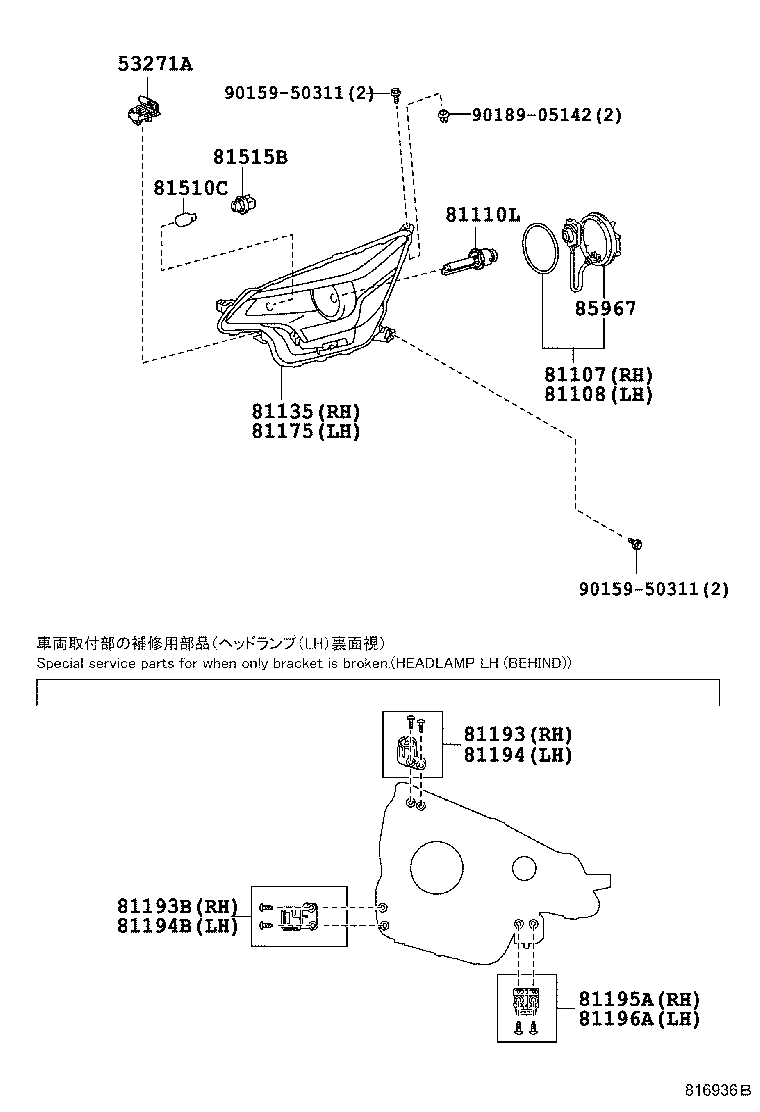 53271A
90159-50311(2)
90189-05142(2)
81515B
81510C
81110L
85967
81107(RH)
81108(LH)
81135(RH)
81175(LH)
90159-50311(2)

車両取付部の補修用部品(ヘッドランプ(LH)裏面視)
Special service parts for when only bracket is broken.(HEADLAMP LH (BEHIND))

81193(RH)
81194(LH)
81193B(RH)
81194B(LH)
81195A(RH)
81196A(LH)

816936B