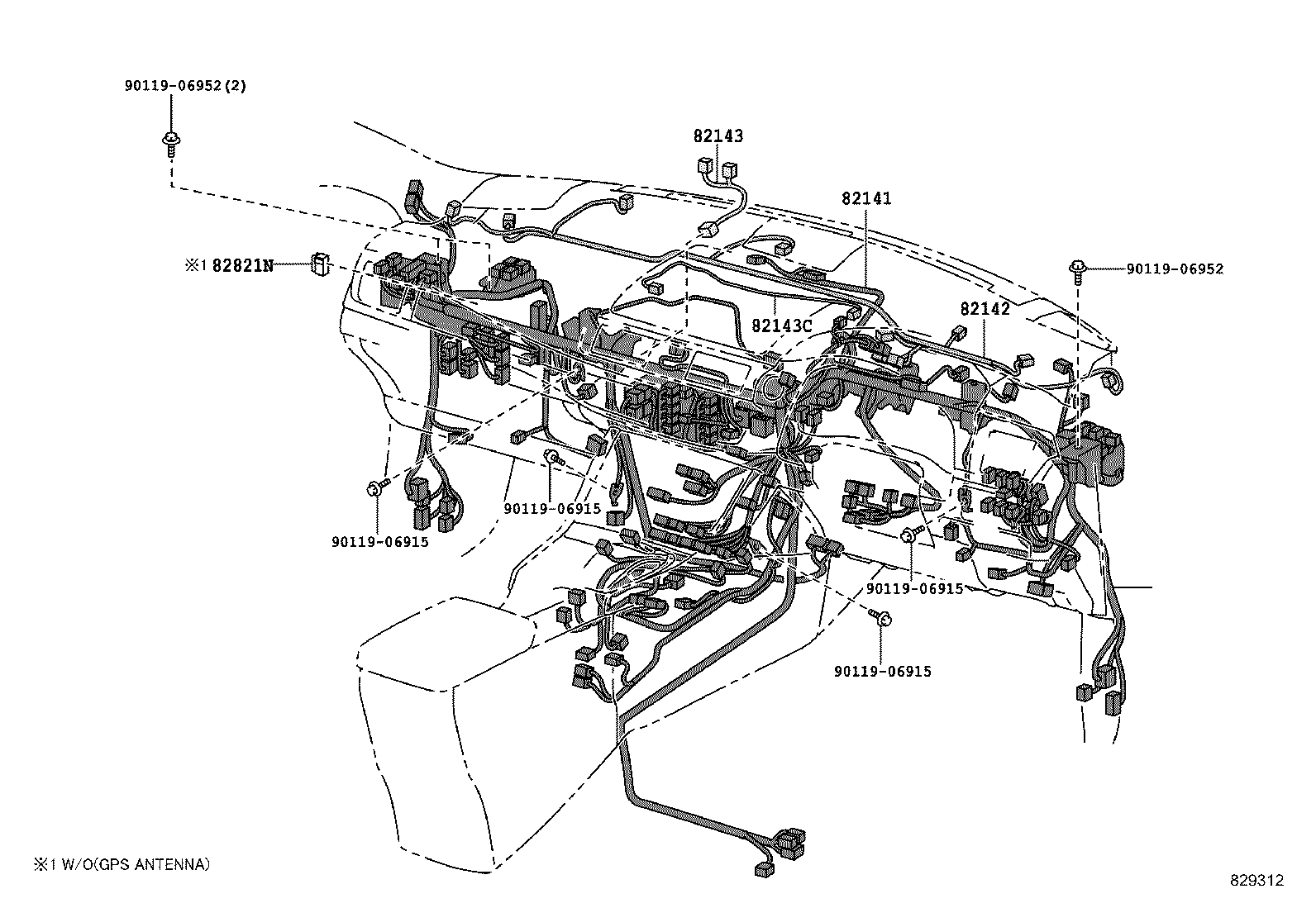 90119-06952(2)

82143

82141

※1 82821N

90119-06952

82143C

82142

90119-06915

90119-06915

90119-06915

90119-06915

※1 W/O(GPS ANTENNA)

829312