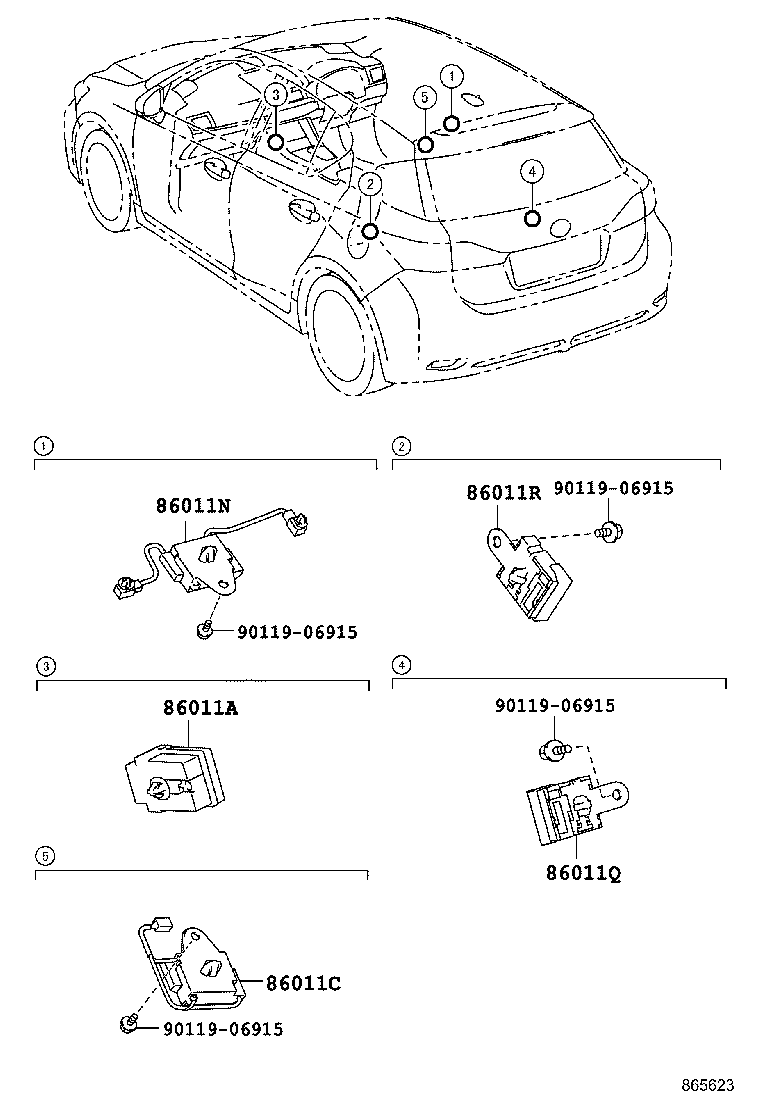 3
5
1
2
4

1
86011N
90119-06915

2
86011R
90119-06915

3
86011A

4
90119-06915
86011Q

5
86011C
90119-06915

865623