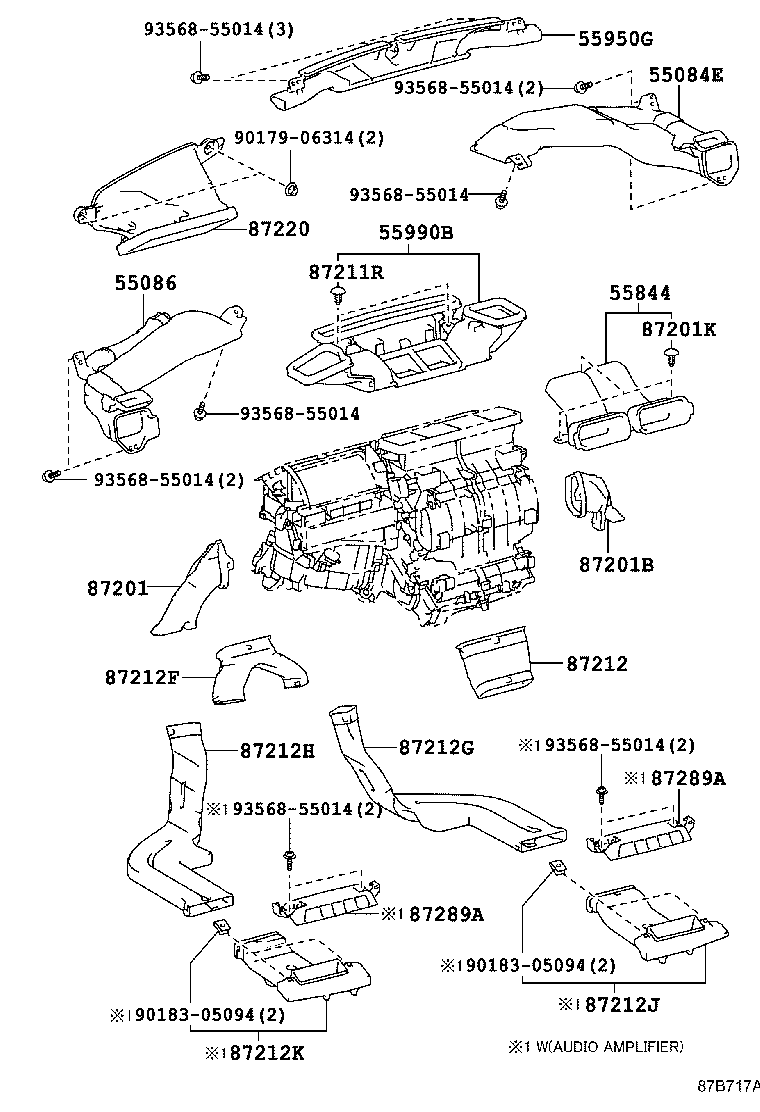 93568-55014(3)
55950G
93568-55014(2)
55084E
90179-06314(2)
93568-55014
87220
55990B
87211R
55086
55844
87201K
93568-55014
93568-55014(2)
87201B
87201
87212F
87212
87212H
87212G
※1 93568-55014(2)
※1 87289A
※1 93568-55014(2)
※1 87289A
※1 90183-05094(2)
※1 87212J
※1 90183-05094(2)
※1 87212K
※1 W(AUDIO AMPLIFIER)
87B717A