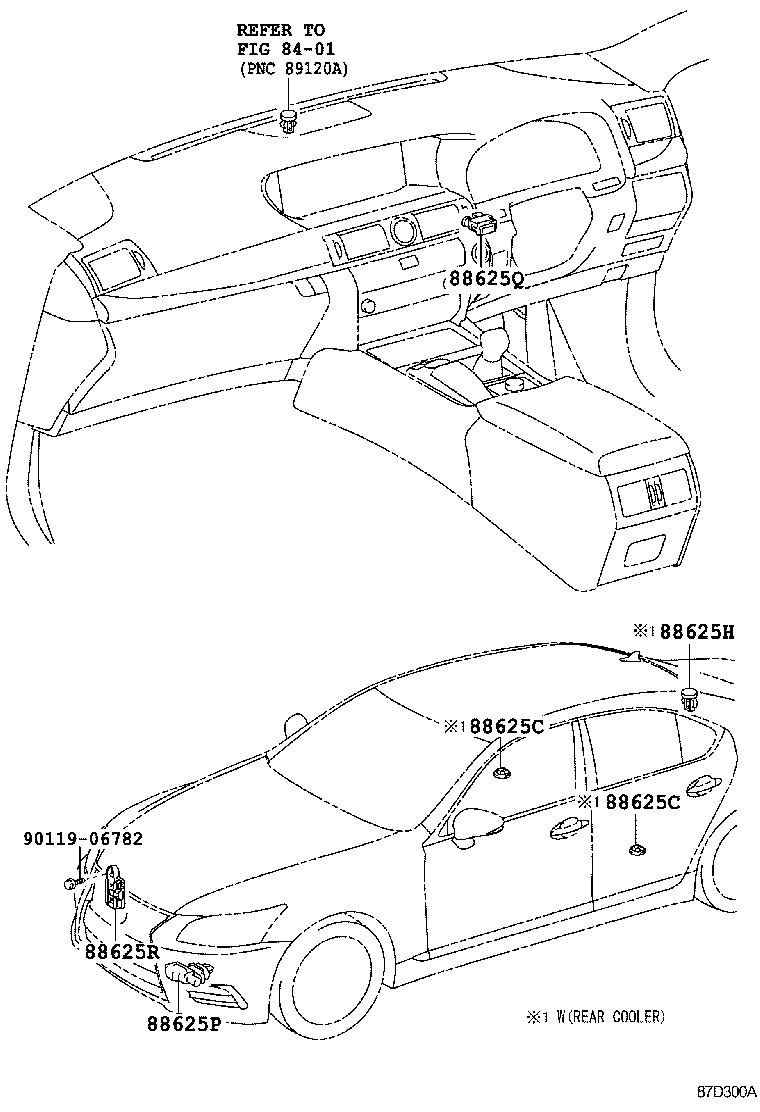 REFER TO
FIG 84-01
(PNC 89120A)

88625Q

※1 88625H

※1 88625C

※1 88625C

90119-06782

88625R

88625P

※1 W(REAR COOLER)

87D300A