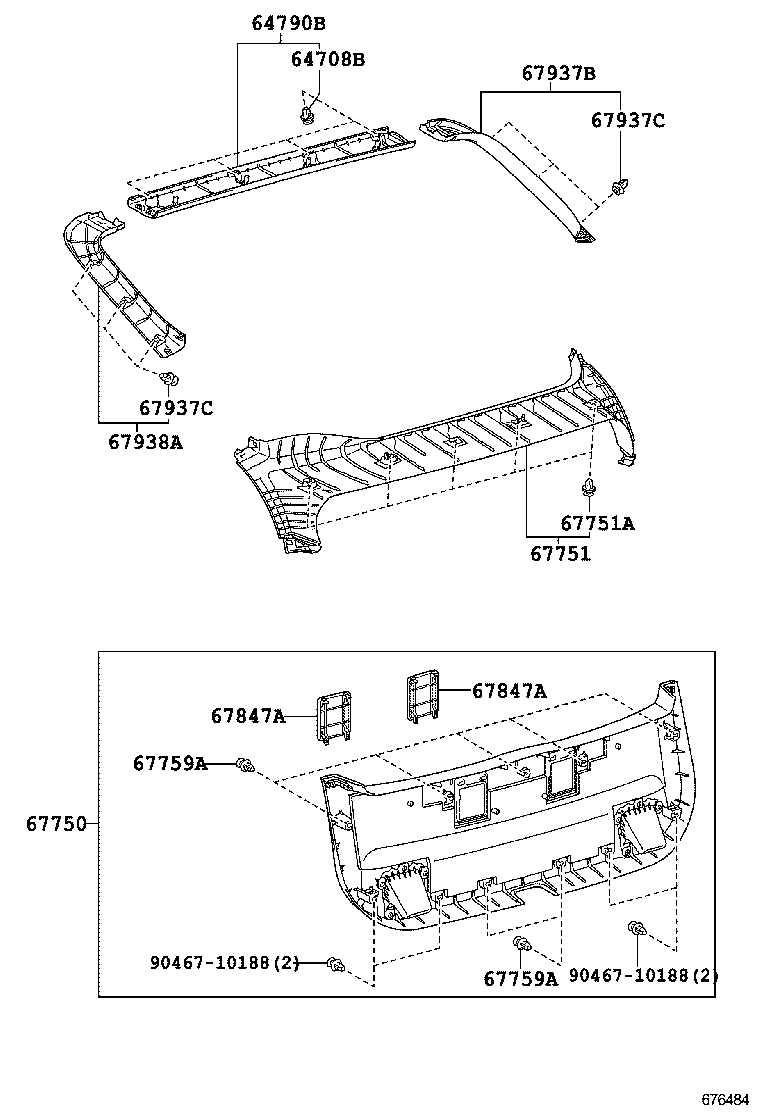 64790B
64708B
67937B
67937C
67937C
67938A
67751A
67751
67847A
67847A
67759A
67750
90467-10188(2)
67759A
90467-10188(2)
676484