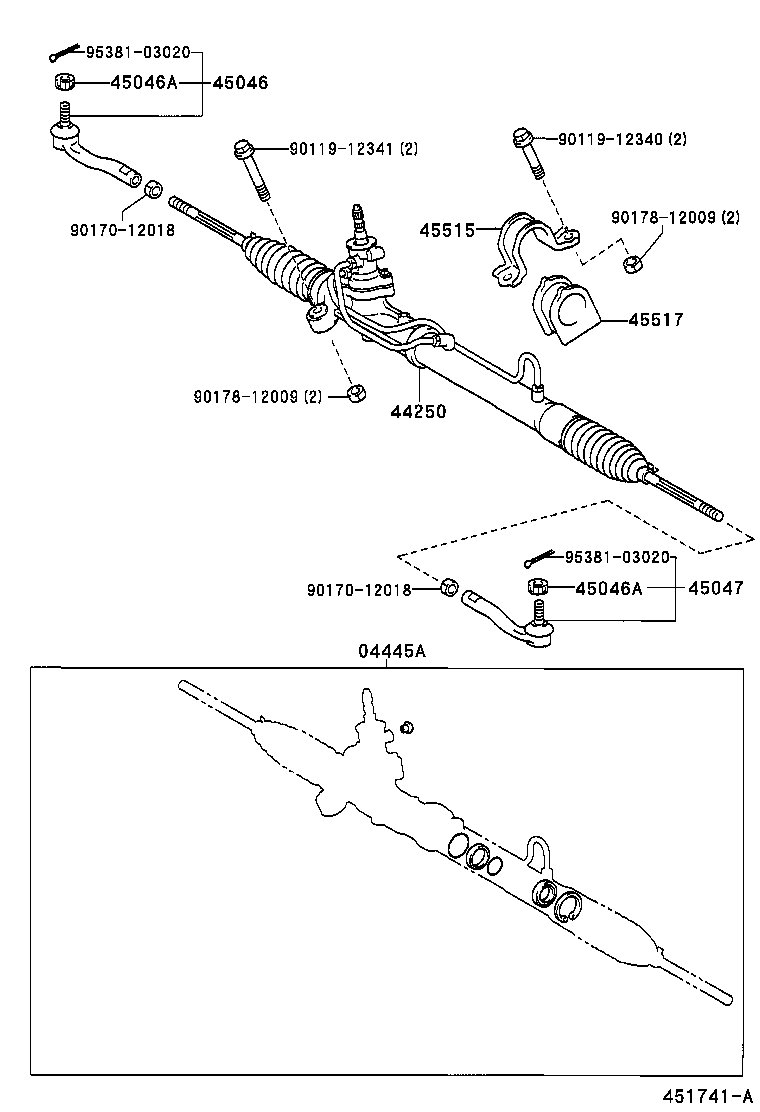 95381-03020
45046A
45046
90119-12341 (2)
90119-12340 (2)
90170-12018
45515
90178-12009 (2)
45517
90178-12009 (2)
44250
95381-03020
90170-12018
45046A
45047
04445A
451741-A