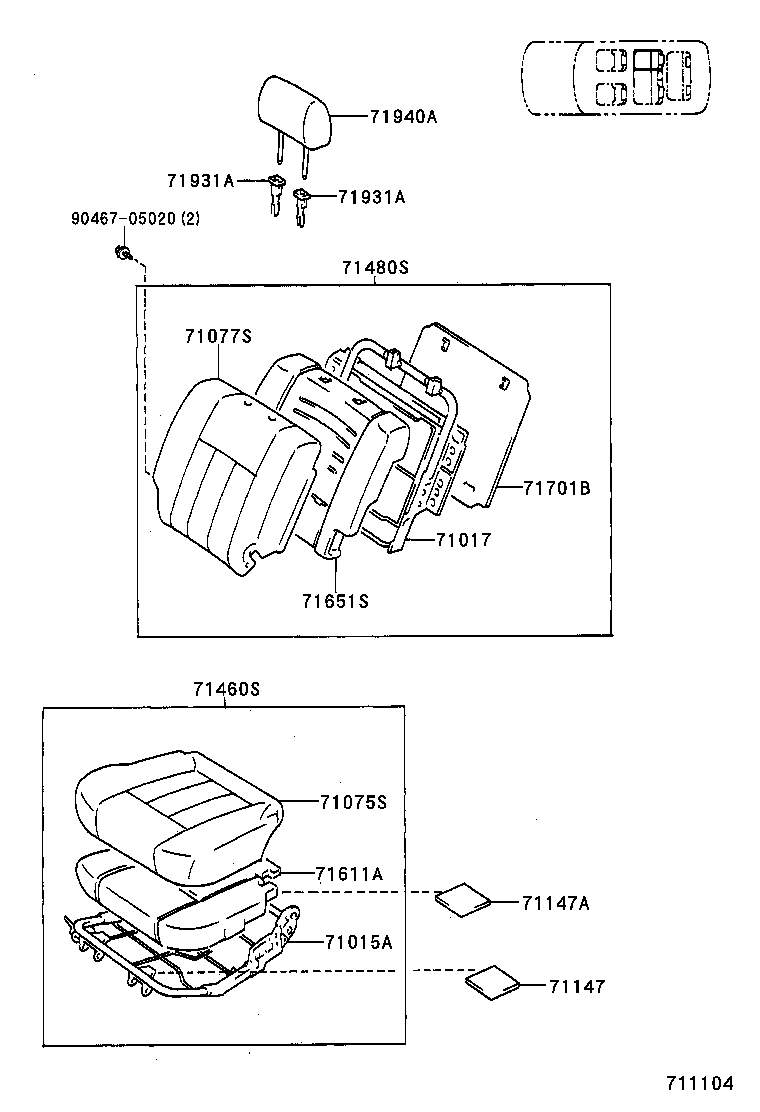 71940A

71931A

71931A

90467-05020 (2)

71480S

71077S

71701B

71017

71651S

71460S

71075S

71611A

71147A

71015A

71147

711104