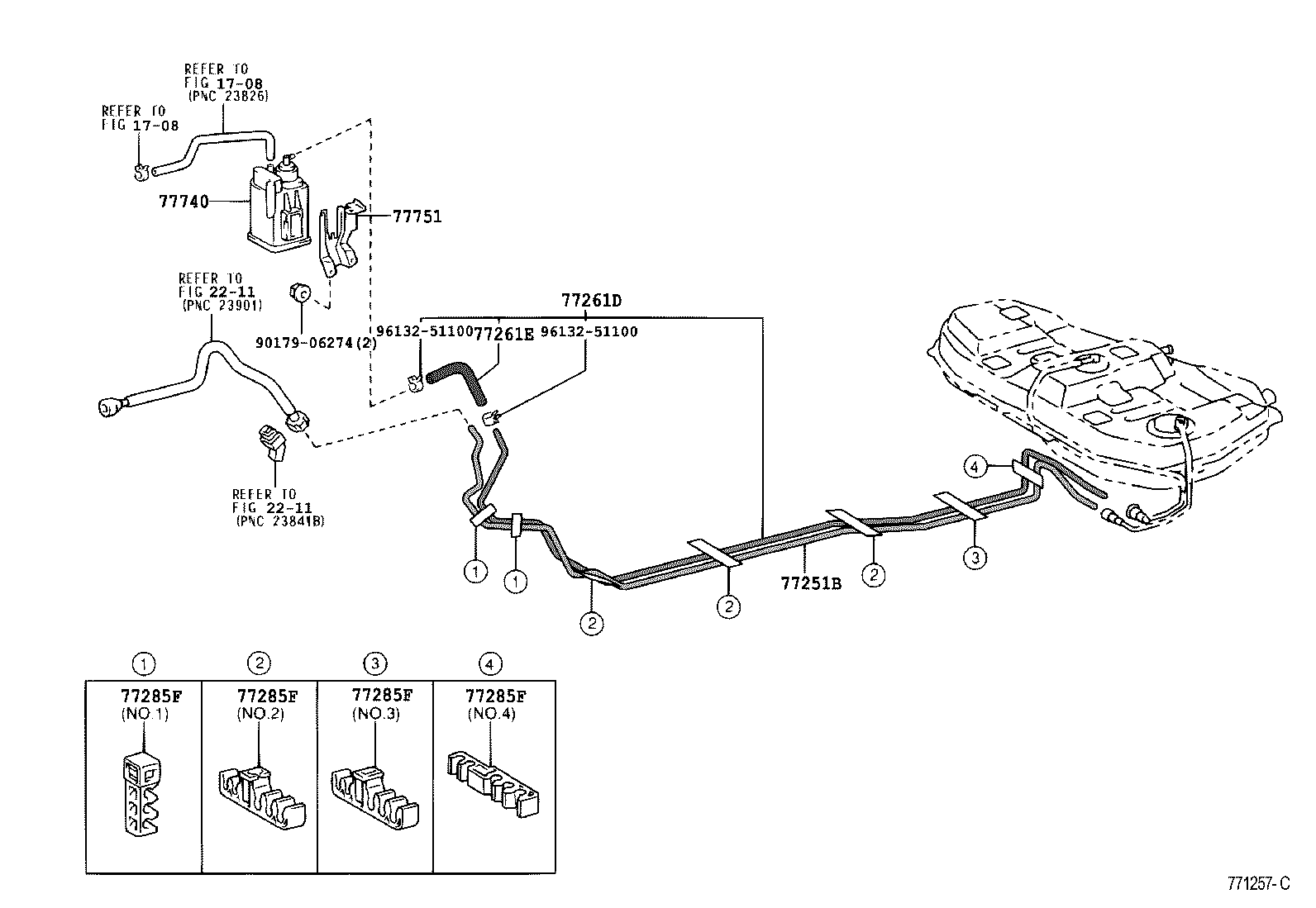 REFER TO
FIG 17-08
(PNC 23826)

REFER TO
FIG 17-08

77740

77751

REFER TO
FIG 22-11
(PNC 23901)

90179-06274(2)

77261D

96132-51100

77261E

96132-51100

REFER TO
FIG 22-11
(PNC 23841B)

4

1

1

2

2

77251B

2

3

1

2

3

4

| 77285F (NO.1) | 77285F (NO.2) | 77285F (NO.3) | 77285F (NO.4) |
|---|---|---|---|

771257-C