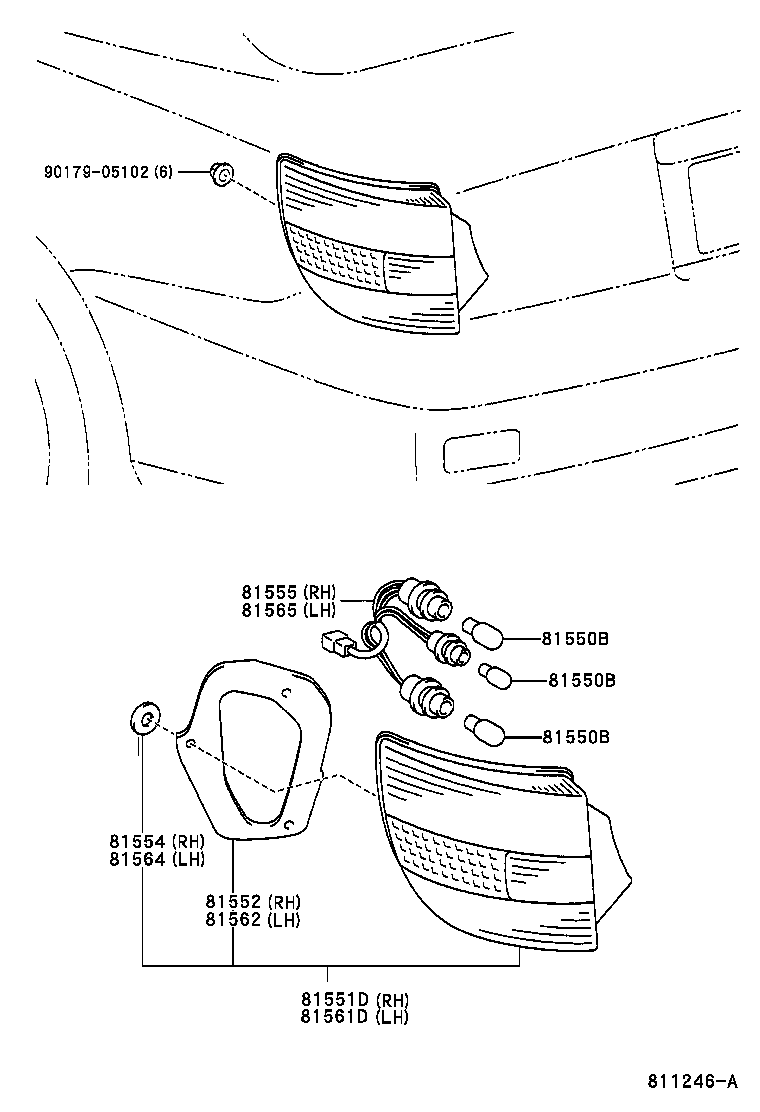 90179-05102 (6)

81555 (RH)
81565 (LH)

81550B

81550B

81550B

81554 (RH)
81564 (LH)

81552 (RH)
81562 (LH)

81551D (RH)
81561D (LH)

811246-A