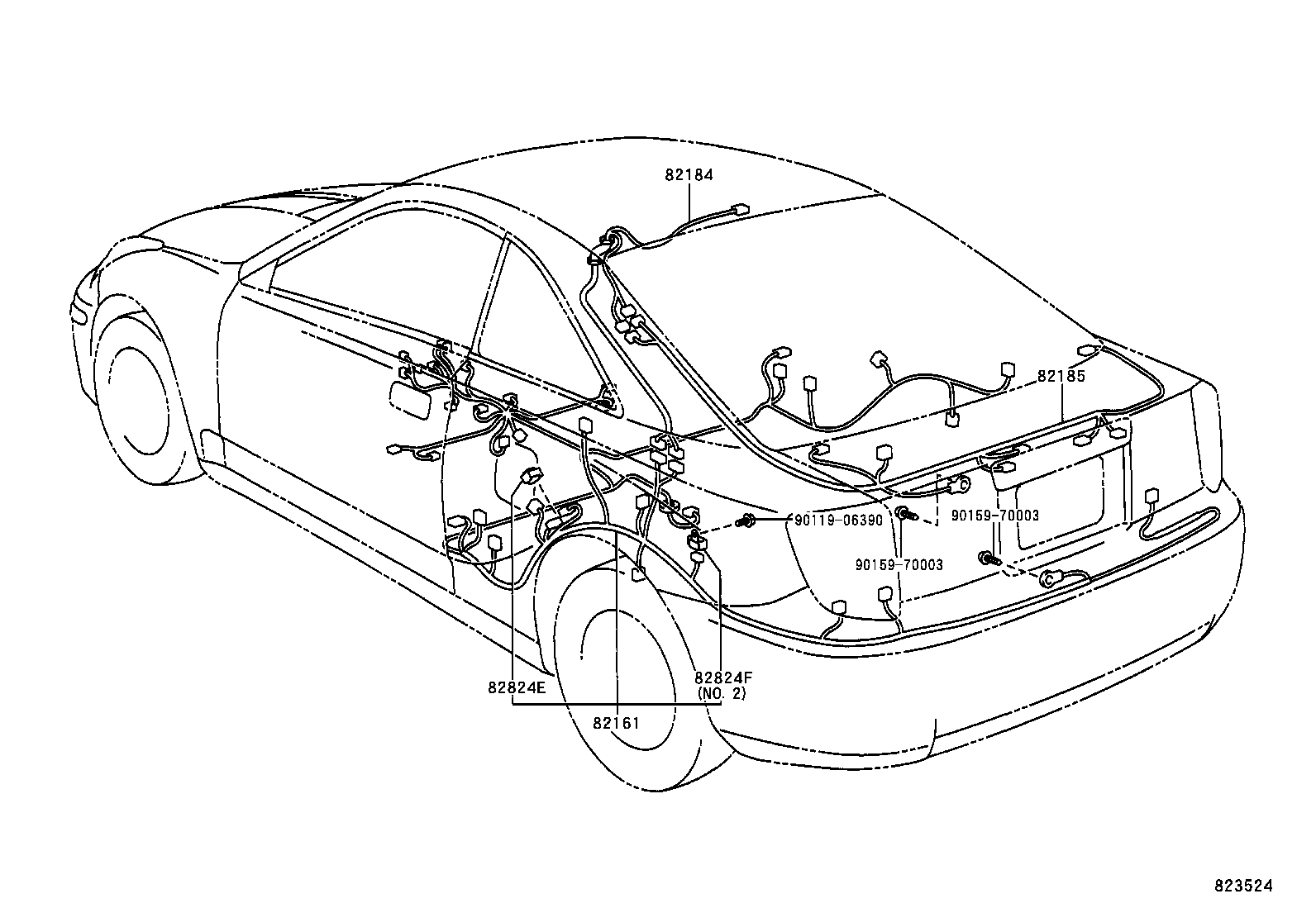 82184

82185

90119-06390

90159-70003

90159-70003

82824E

82824F
(NO. 2)

82161

823524