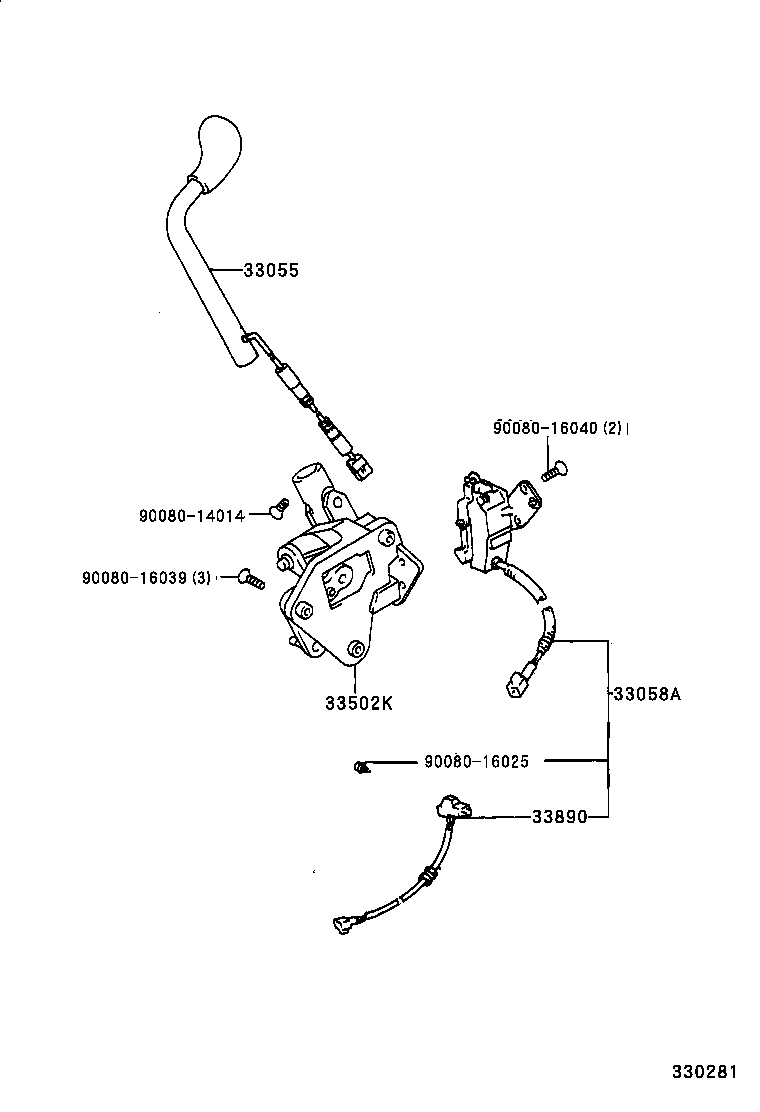 33055

90080-16040 (2)

90080-14014

90080-16039 (3)

33502K

33058A

90080-16025

33890

330281