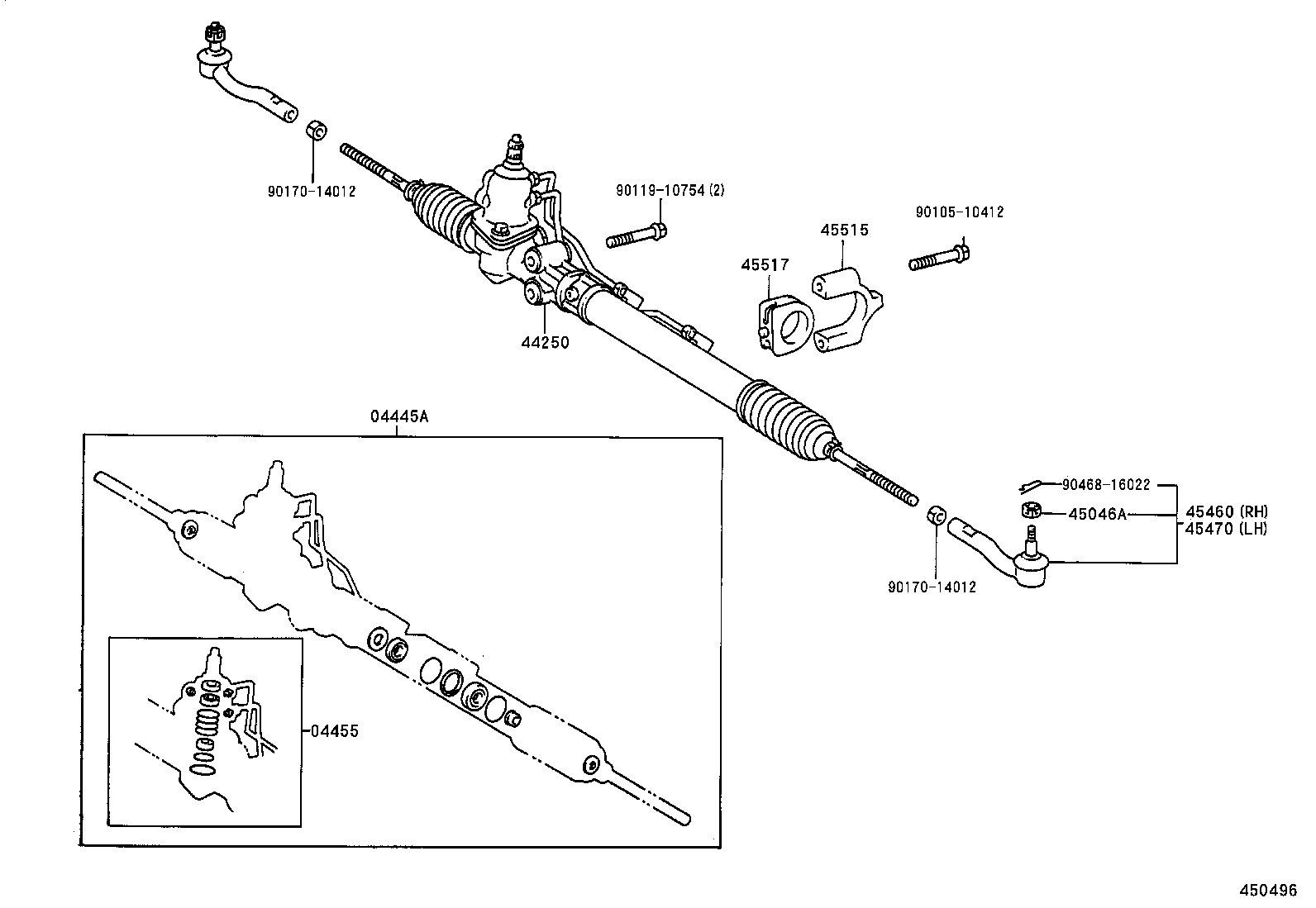 90170-14012

90119-10754 (2)

90105-10412

45515

45517

44250

04445A

90468-16022

45046A

45460 (RH)
45470 (LH)

90170-14012

04455

450496