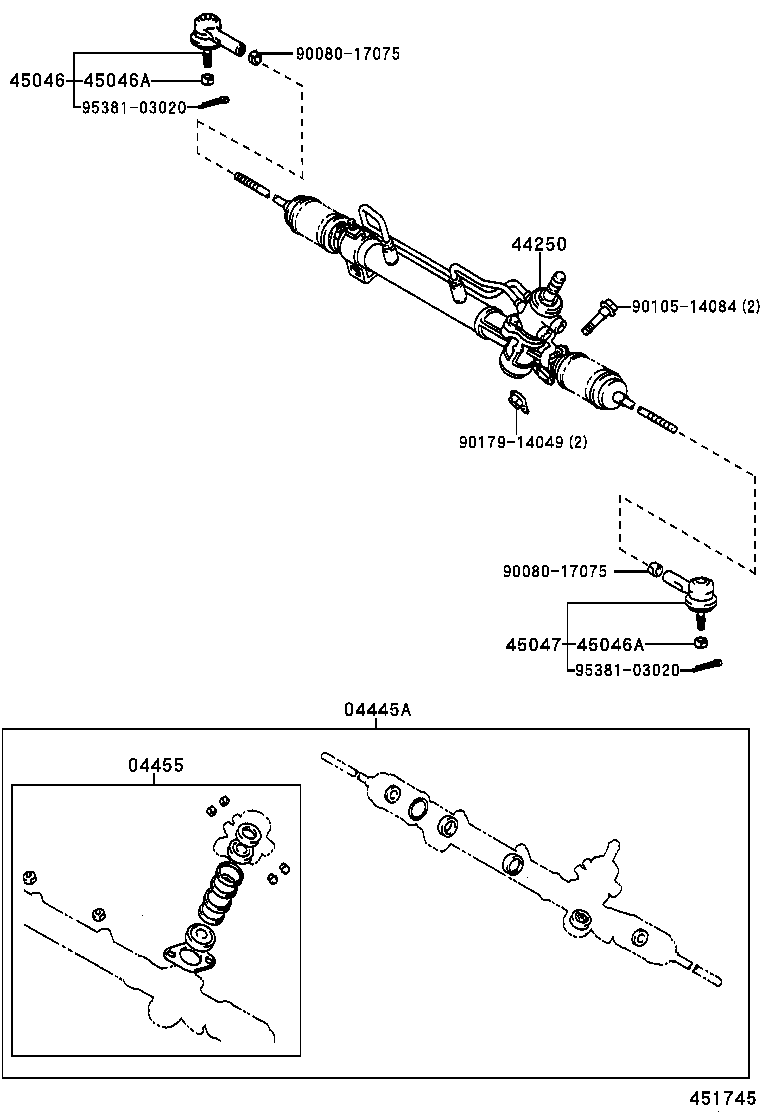 90080-17075
45046
45046A
95381-03020
44250
90105-14084 (2)
90179-14049 (2)
90080-17075
45047
45046A
95381-03020
04445A
04455
451745