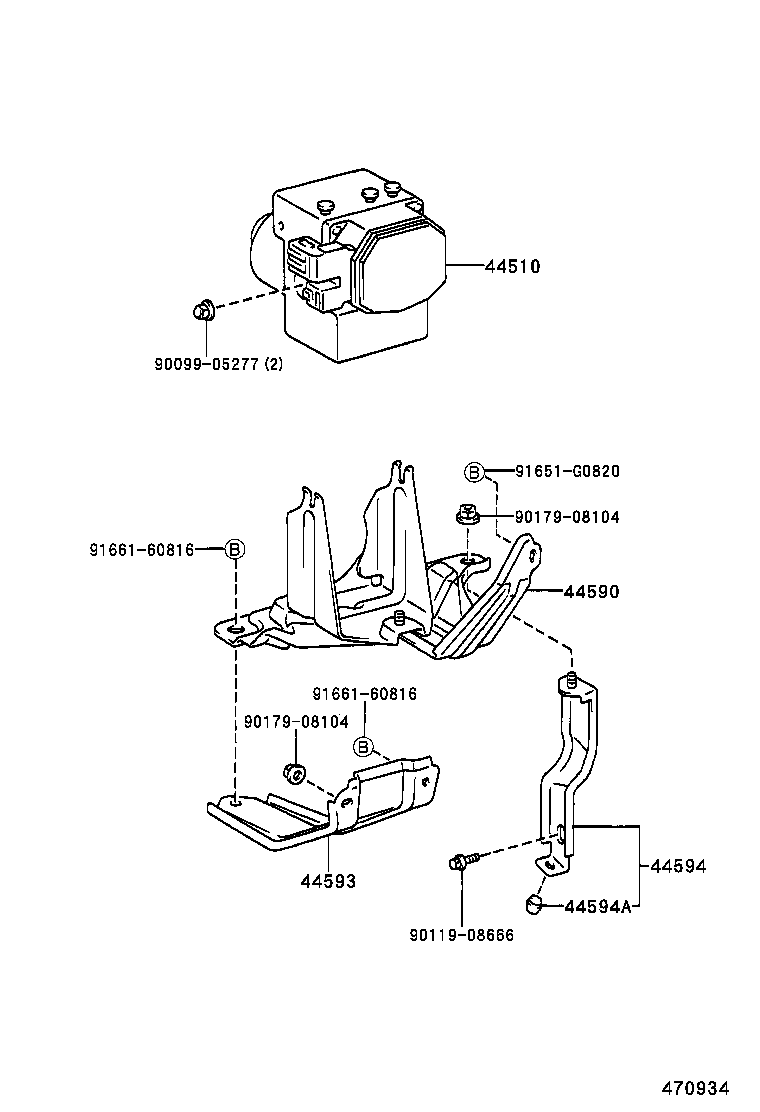 44510

90099-05277 (2)

B 91651-G0820

90179-08104

91661-60816 B

44590

91661-60816

90179-08104

B

44593

44594

44594A

90119-08666

470934