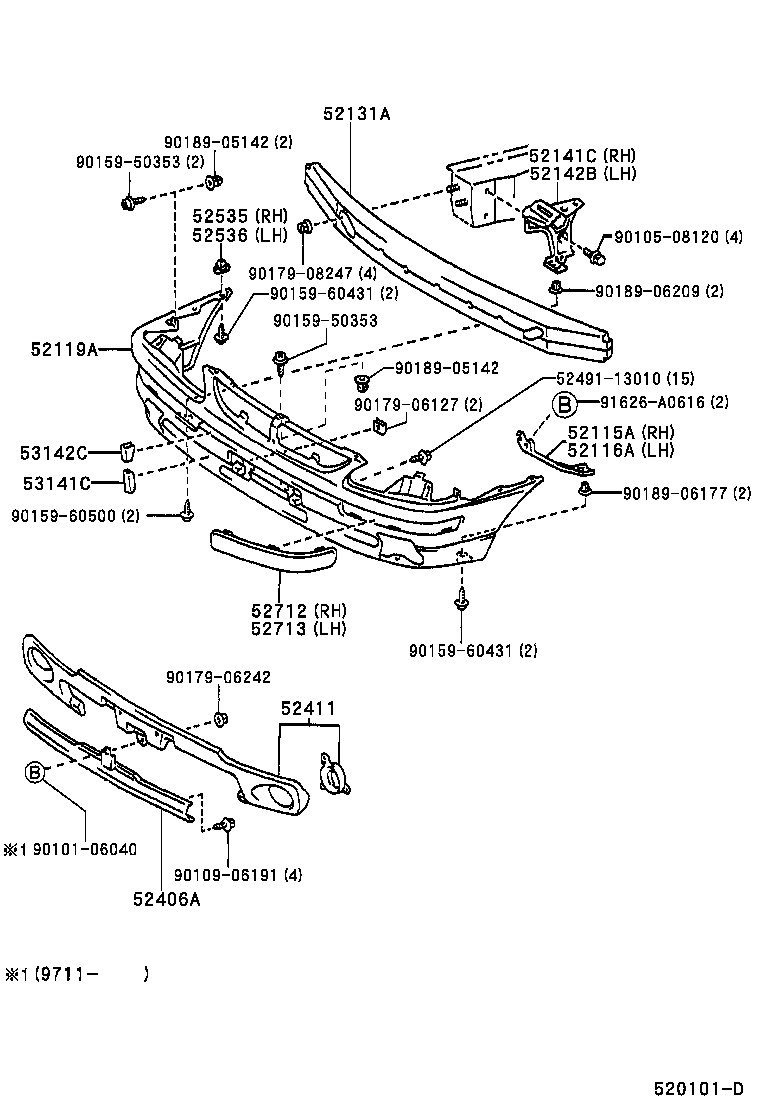 52131A

90189-05142 (2)
90159-50353 (2)

52141C (RH)
52142B (LH)

52535 (RH)
52536 (LH)

90105-08120 (4)

90179-08247 (4)

90159-60431 (2)

90189-06209 (2)

90159-50353

52119A

90189-05142

52491-13010 (15)

90179-06127 (2)

B 91626-A0616 (2)

52115A (RH)
52116A (LH)

53142C

53141C

90189-06177 (2)

90159-60500 (2)

52712 (RH)
52713 (LH)

90159-60431 (2)

90179-06242

52411

B

※1 90101-06040

90109-06191 (4)

52406A

※1 (9711- )

520101-D