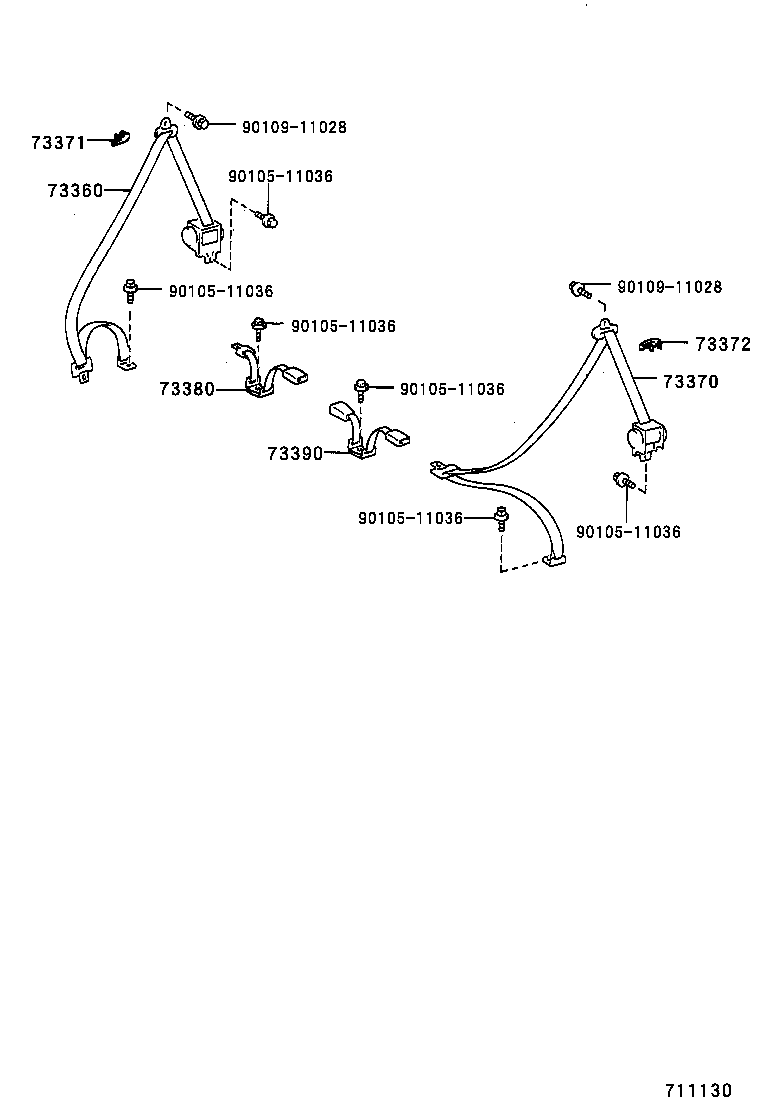 73371
90109-11028
73360
90105-11036
90105-11036
90105-11036
73380
90105-11036
73390
90109-11028
73372
73370
90105-11036
90105-11036

711130