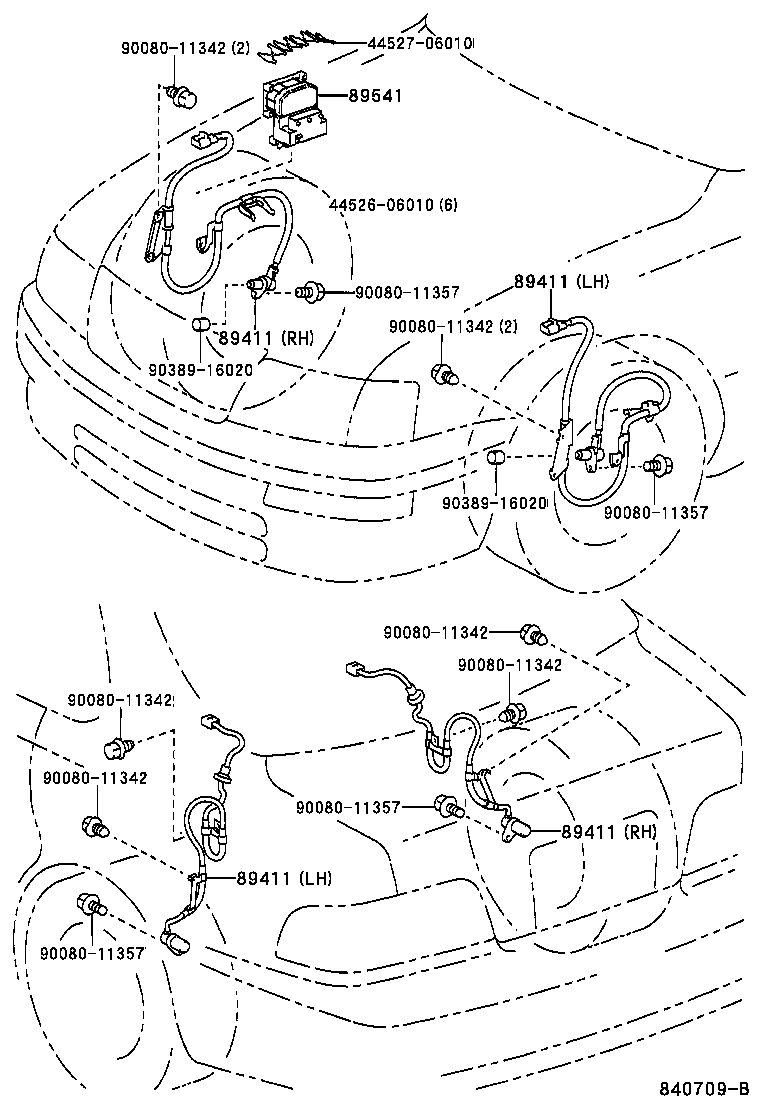 90080-11342 (2)
44527-06010
89541
44526-06010 (6)
90080-11357
89411 (LH)
89411 (RH)
90080-11342 (2)
90389-16020
90389-16020
90080-11357
90080-11342
90080-11342
90080-11342
90080-11342
90080-11357
89411 (RH)
89411 (LH)
90080-11357
840709-B