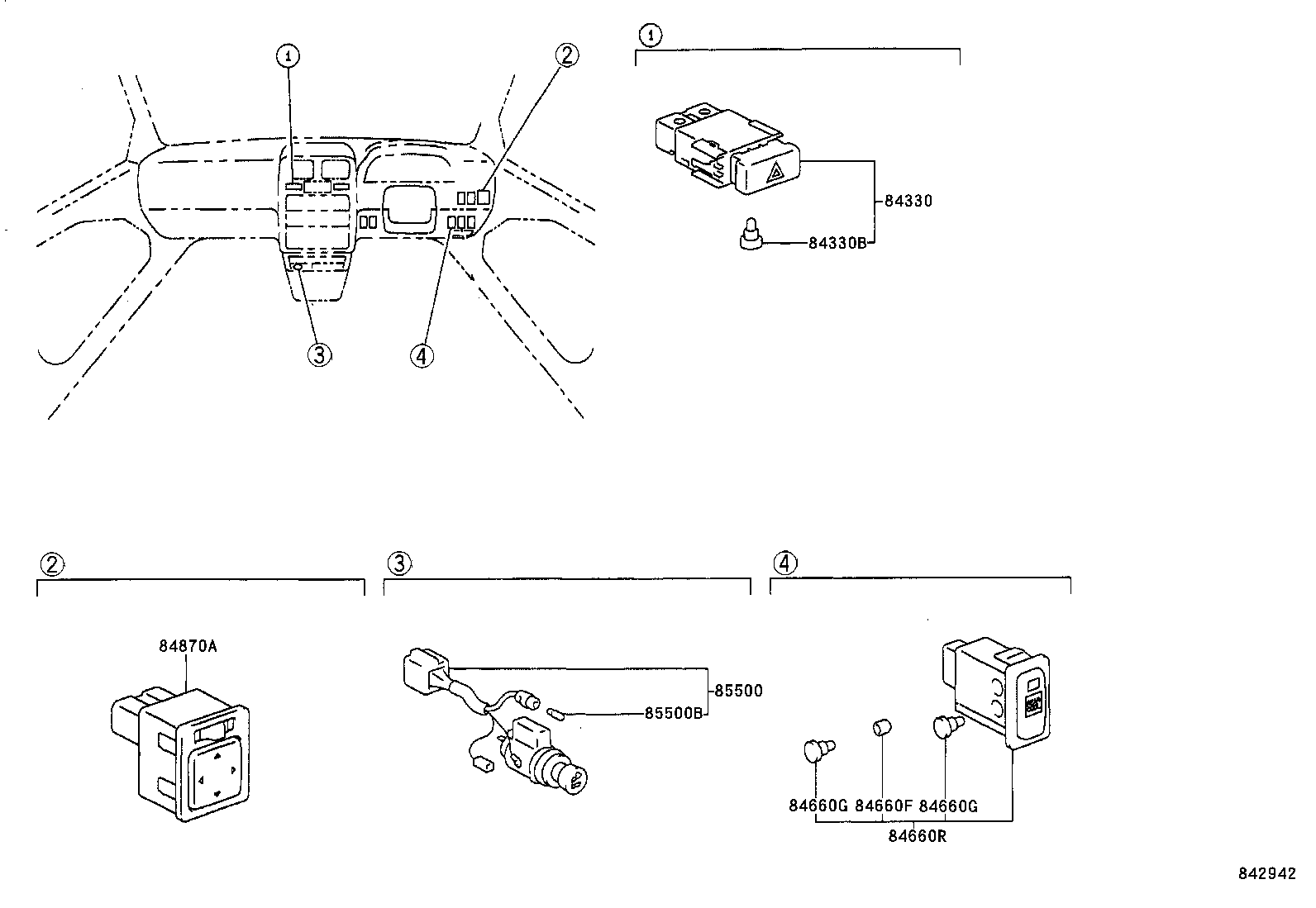 1
2
3
4

1
84330
84330B

2
84870A

3
85500
85500B

4
84660G 84660F 84660G
84660R

842942