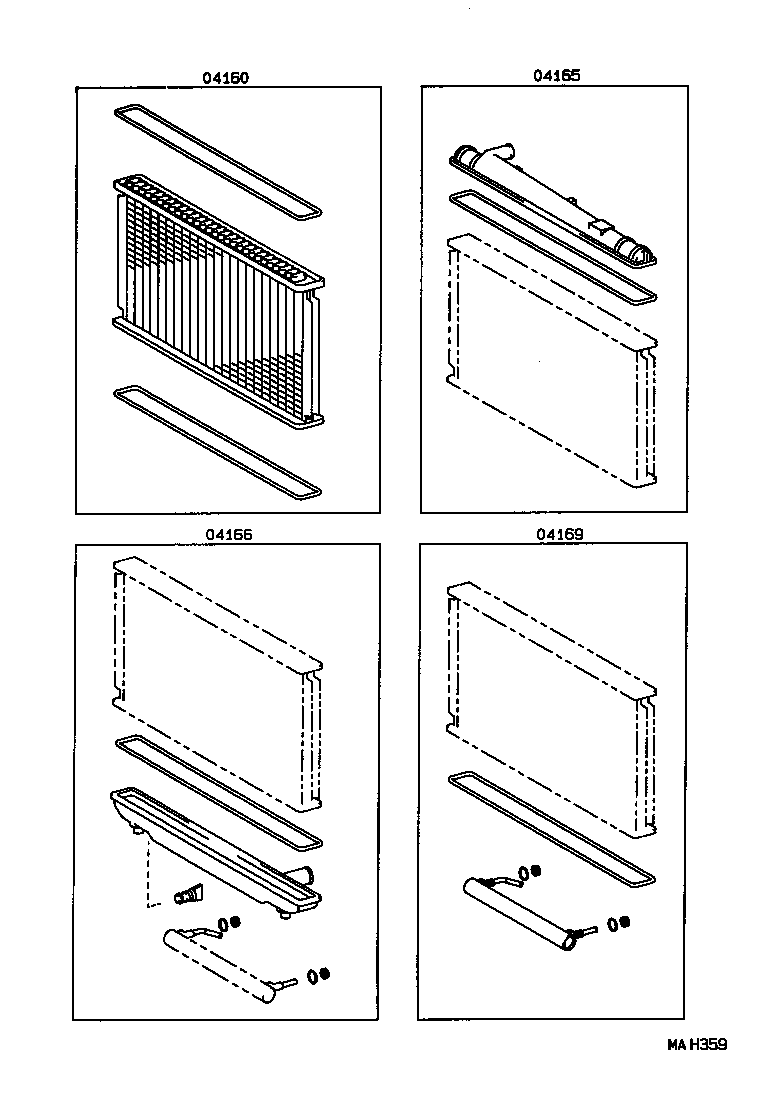 04160

04165

04166

04169

MA H359