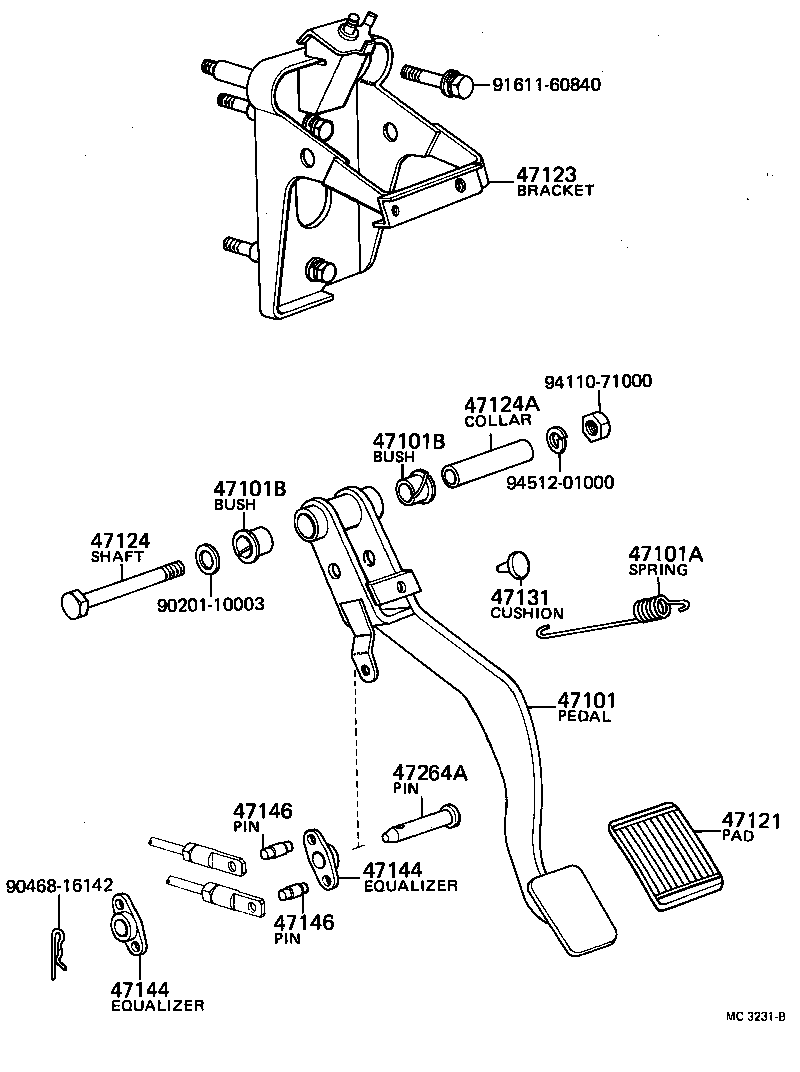 91611-60840

47123
BRACKET

94110-71000

47124A
COLLAR

47101B
BUSH

94512-01000

47101B
BUSH

47124
SHAFT

90201-10003

47131
CUSHION

47101A
SPRING

47101
PEDAL

47264A
PIN

47146
PIN

47144
EQUALIZER

47146
PIN

47121
PAD

90468-16142

47144
EQUALIZER

MC 3231-B