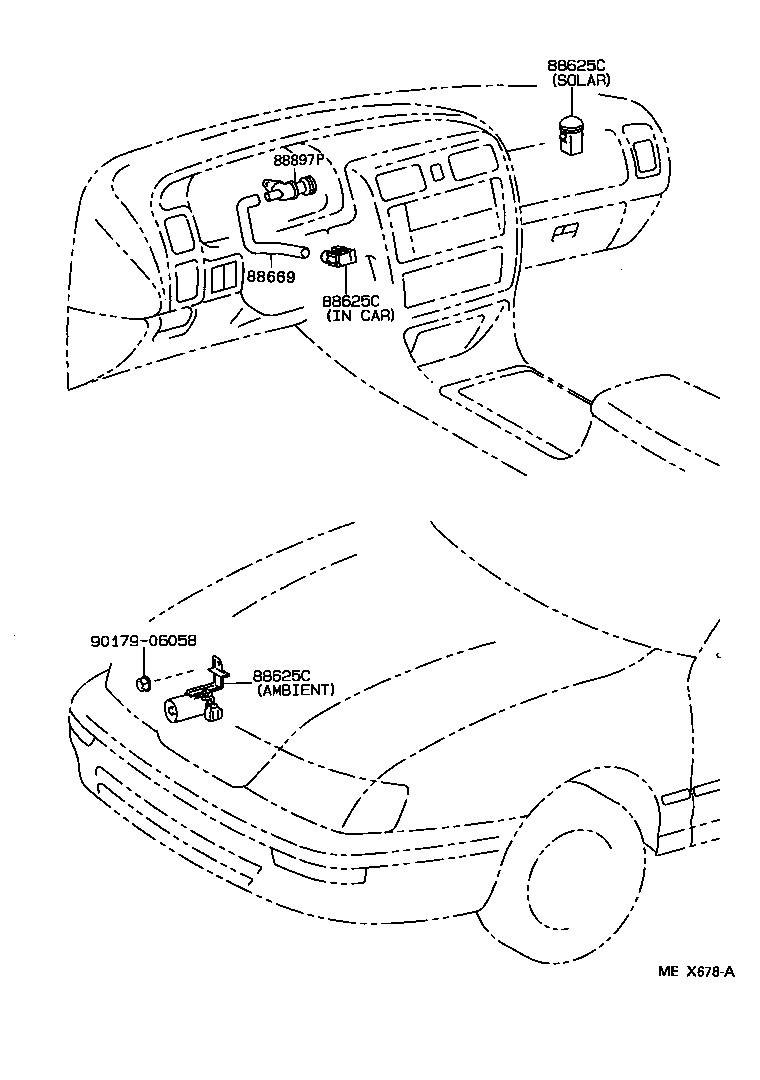 88625C
(SOLAR)

88897P

88669

88625C
(IN CAR)

90179-06058

88625C
(AMBIENT)

ME X678-A