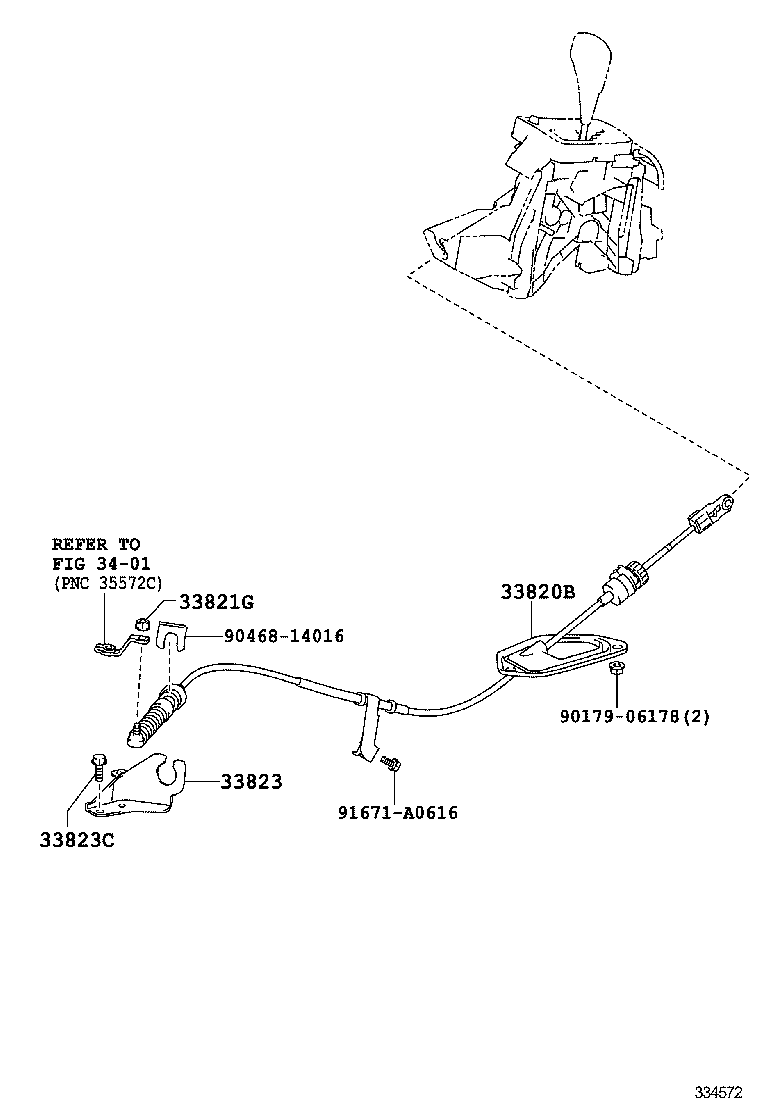 REFER TO
FIG 34-01
(PNC 35572C)

33821G

90468-14016

33820B

90179-06178(2)

33823

91671-A0616

33823C

334572