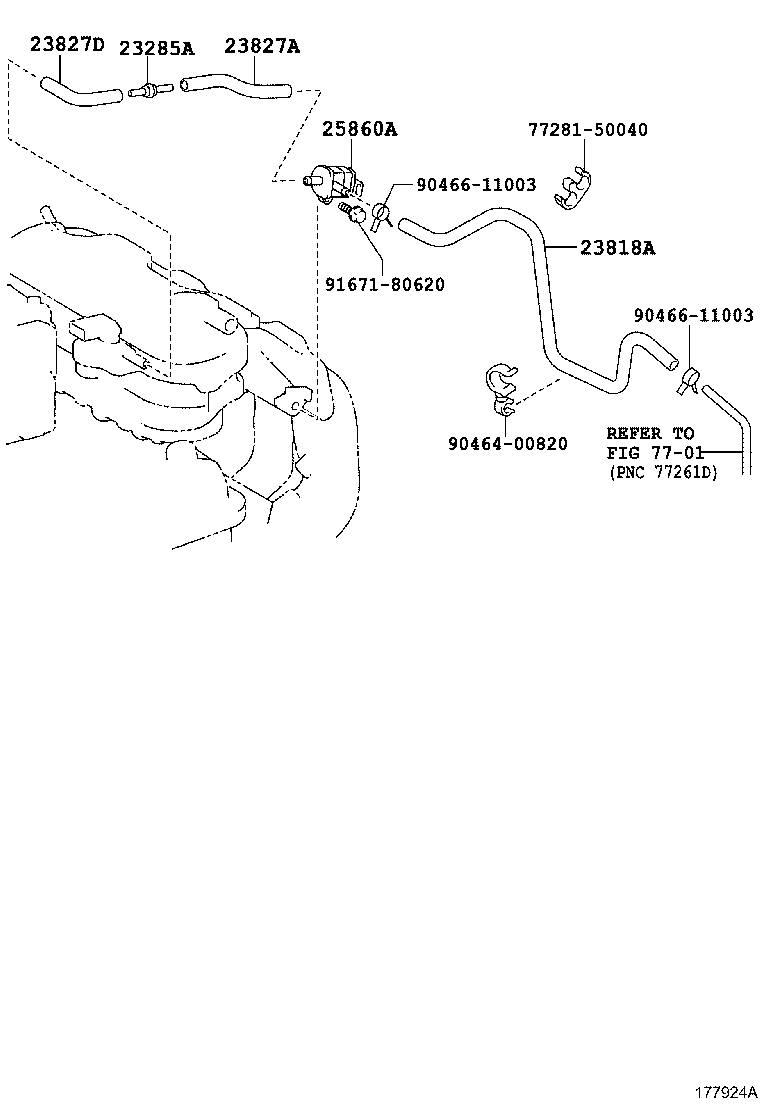 23827D
23285A
23827A
25860A
77281-50040
90466-11003
23818A
91671-80620
90466-11003
90464-00820
REFER TO
FIG 77-01
(PNC 77261D)
177924A