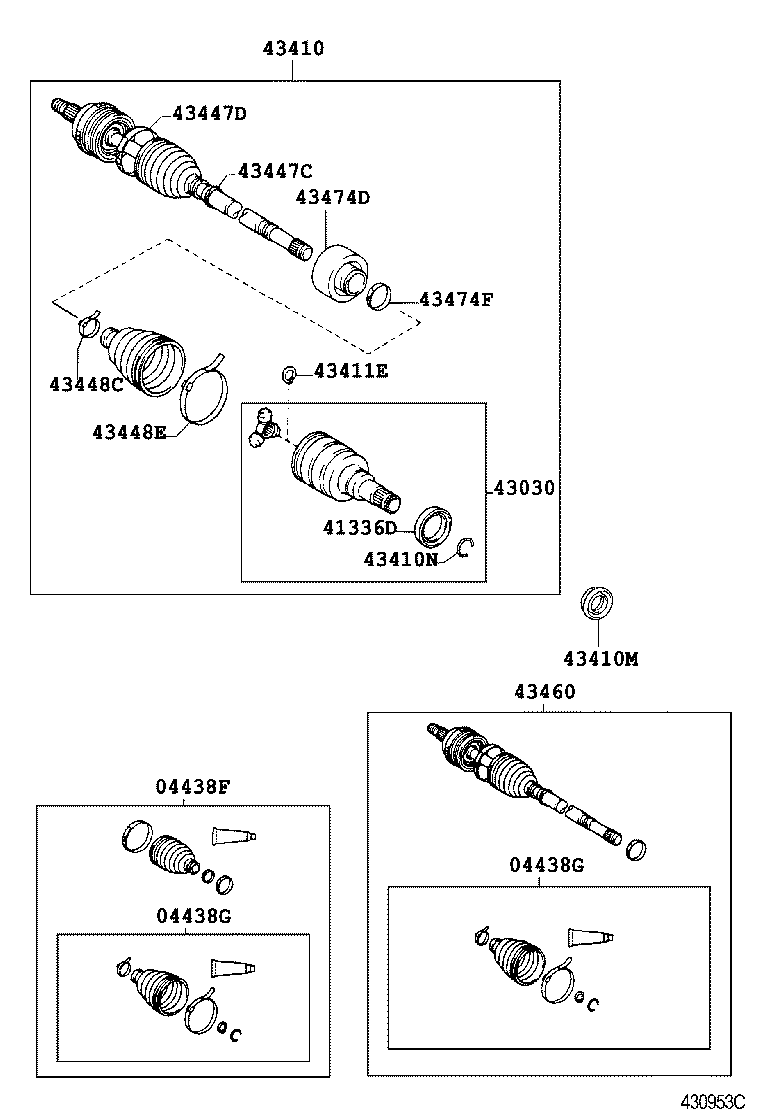 43410
43447D
43447C
43474D
43474F
43448C
43411E
43448E
43030
41336D
43410N
43410M
43460
04438F
04438G
04438G
430953C