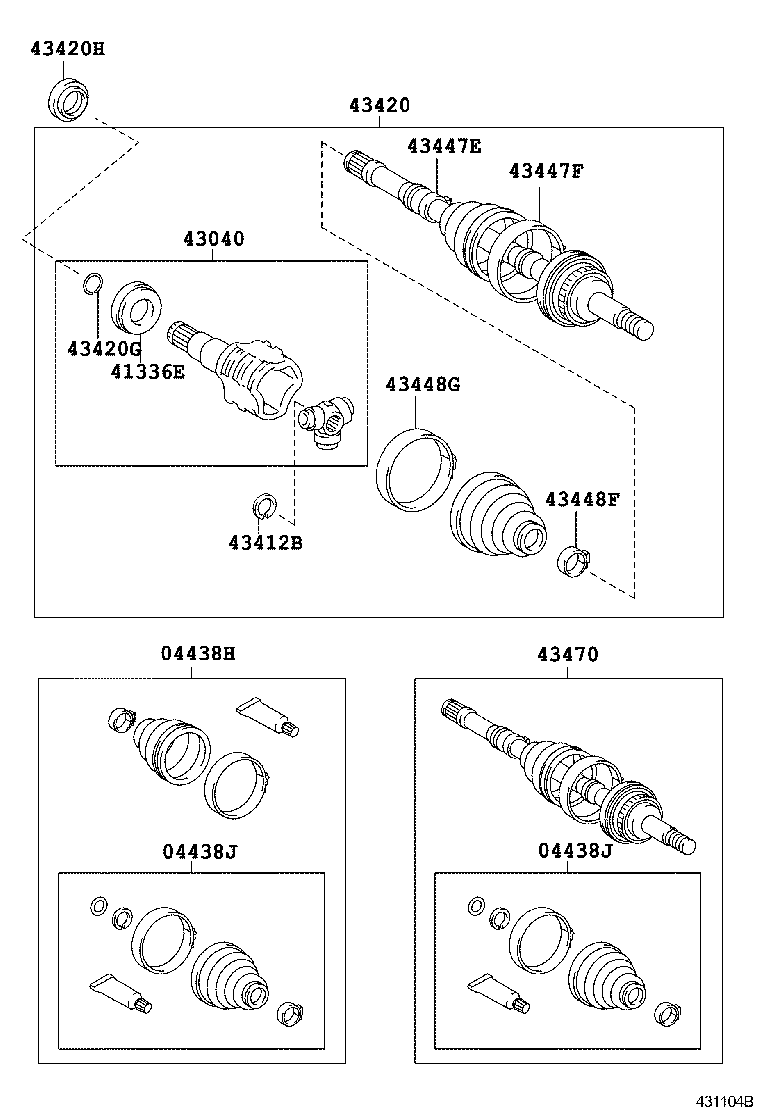 43420H

43420

43447E

43447F

43040

43420G

41336E

43448G

43448F

43412B

04438H

43470

04438J

04438J

431104B