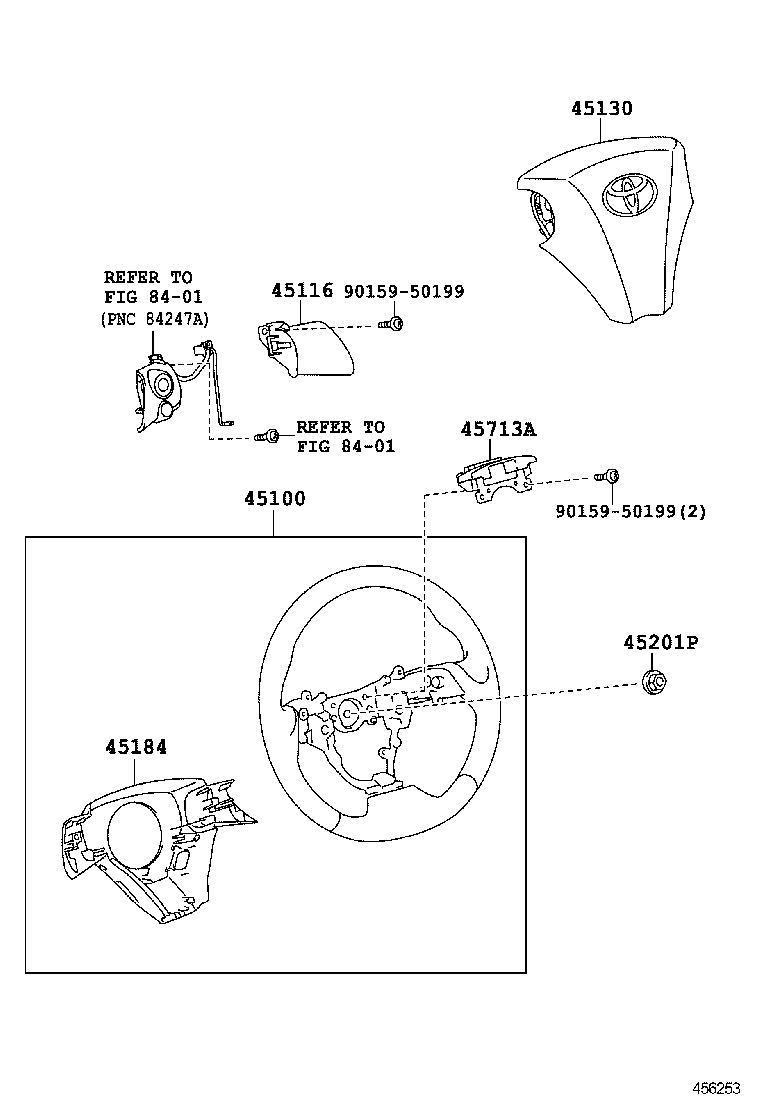 45130

REFER TO
FIG 84-01
(PNC 84247A)

45116 90159-50199

REFER TO
FIG 84-01

45713A

90159-50199(2)

45100

45201P

45184

456253