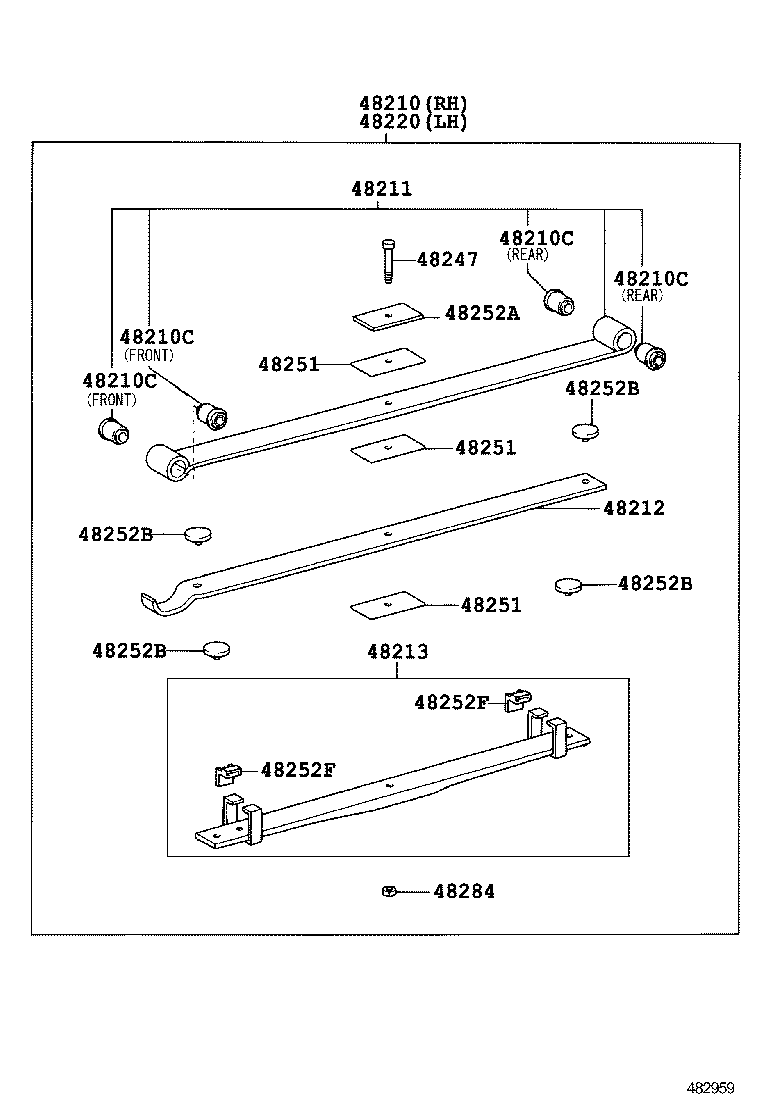 48210(RH)
48220(LH)

48211

48210C
(REAR)

48247

48210C
(REAR)

48252A

48210C
(FRONT)

48251

48210C
(FRONT)

48252B

48251

48212

48252B

48252B

48251

48252B

48213

48252F

48252F

48284

482959