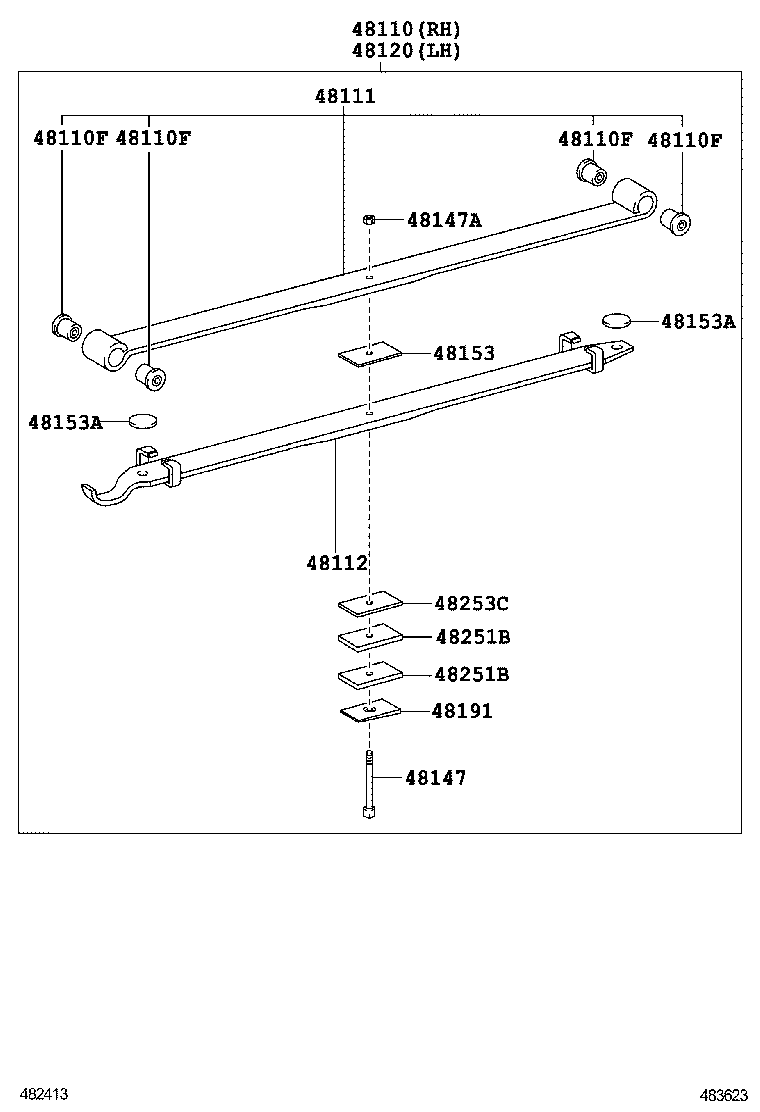 48110(RH)
48120(LH)

48111

48110F 48110F

48110F 48110F

48147A

48153A

48153

48153A

48112

48253C

48251B

48251B

48191

48147

482413

483623