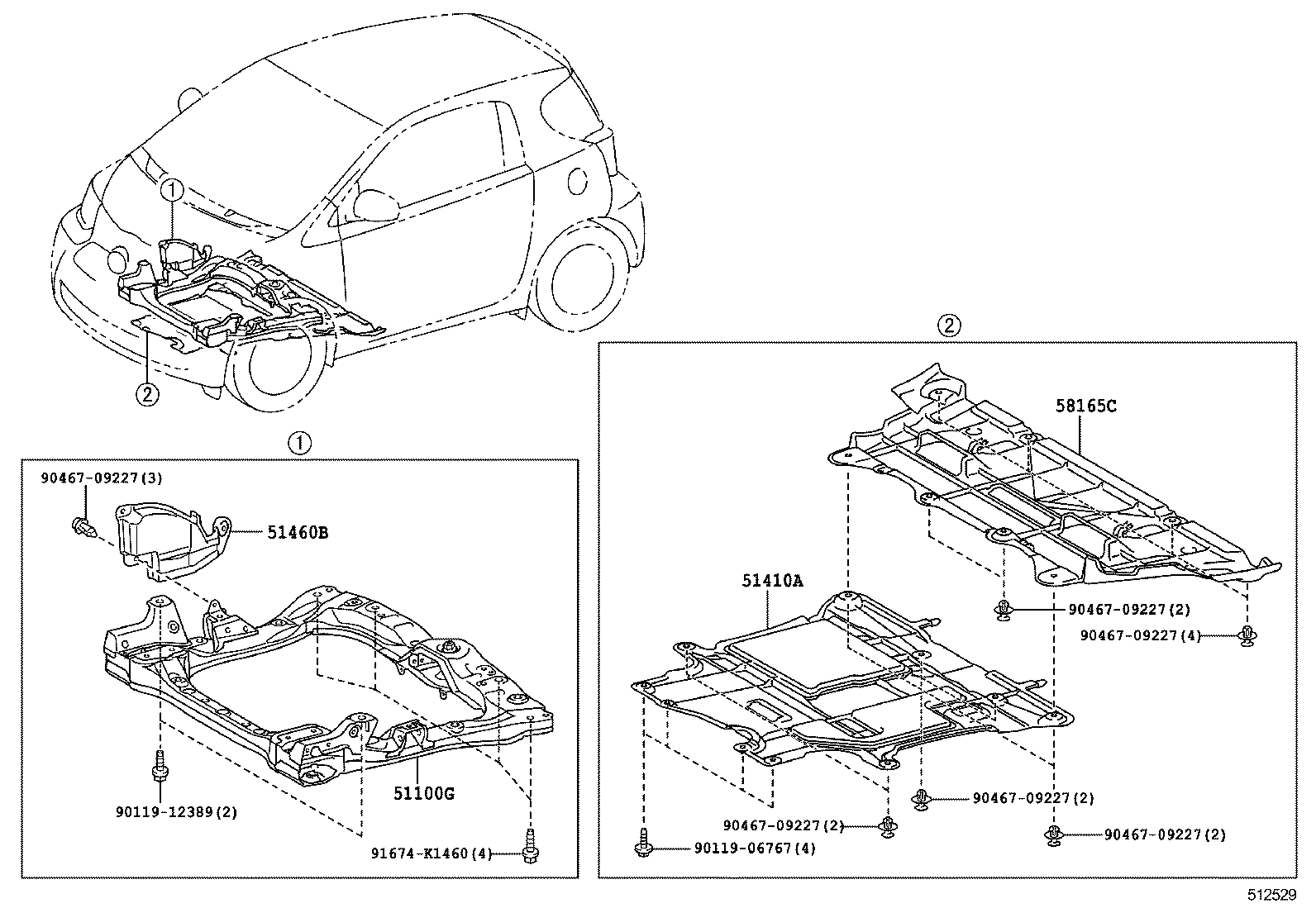 ①

②

①

90467-09227(3)

51460B

51100G

90119-12389(2)

91674-K1460(4)

②

58165C

51410A

90467-09227(2)

90467-09227(4)

90467-09227(2)

90467-09227(2)

90467-09227(2)

90119-06767(4)

512529