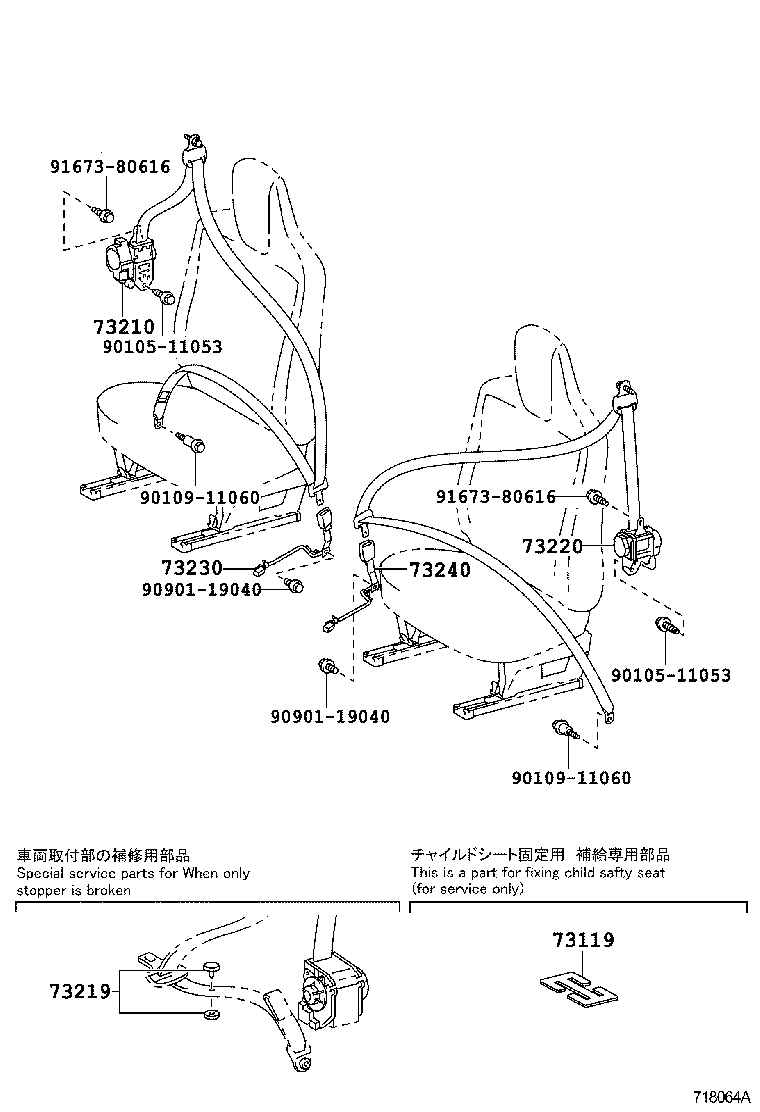 91673-80616
73210
90105-11053
90109-11060
73230
90901-19040
91673-80616
73220
73240
90105-11053
90901-19040
90109-11060

車両取付部の補修用部品
Special service parts for When only stopper is broken

73219

チャイルドシート固定用 補給専用部品
This is a part for fixing child safty seat (for service only)

73119

718064A