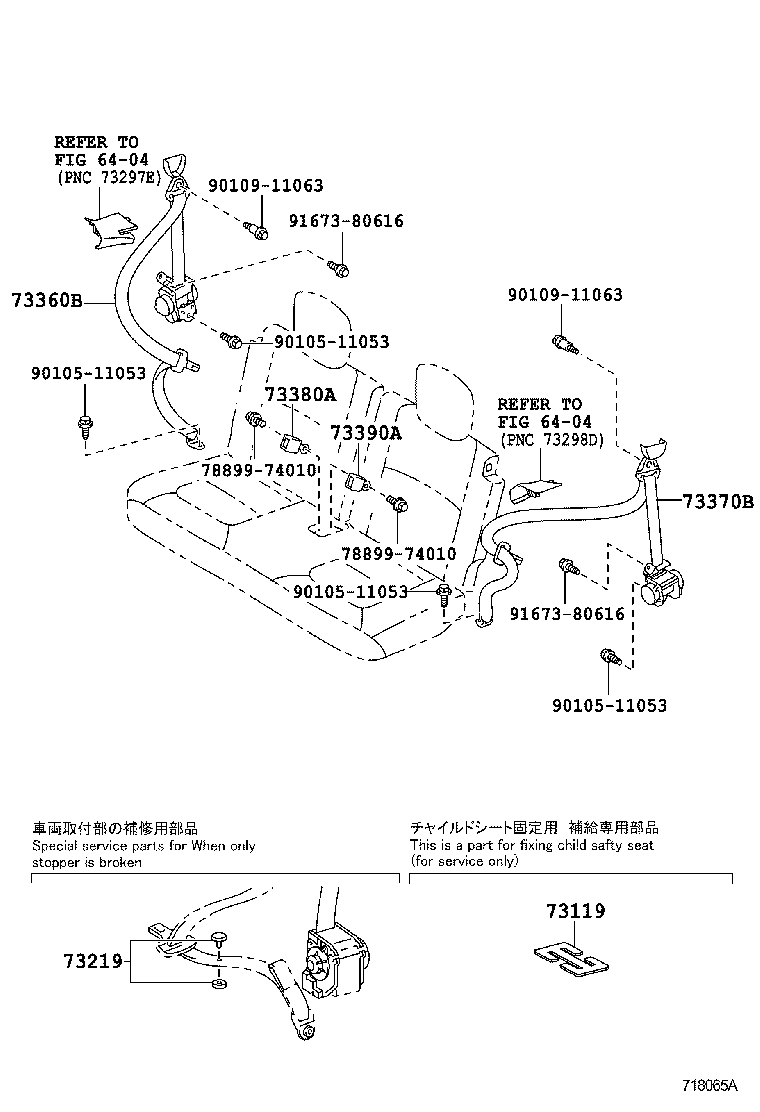 REFER TO
FIG 64-04
(PNC 73297E)

90109-11063

91673-80616

73360B

90105-11053

90105-11053

73380A

73390A

78899-74010

78899-74010

90105-11053

90109-11063

REFER TO
FIG 64-04
(PNC 73298D)

73370B

91673-80616

90105-11053

車両取付部の補修用部品
Special service parts for When only stopper is broken

73219

チャイルドシート固定用 補給専用部品
This is a part for fixing child safty seat (for service only)

73119

718065A