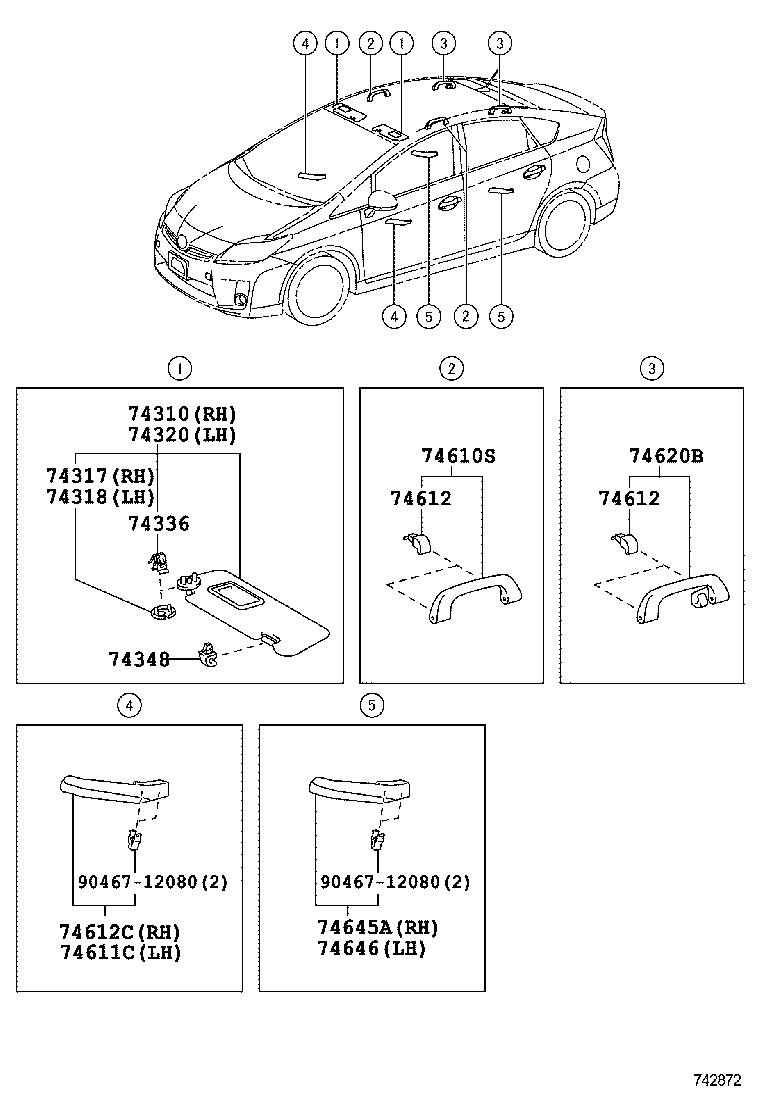 4 1 2 1 3 3

4 5 2 5

1

74310(RH)
74320(LH)

74317(RH)
74318(LH)

74336

74348

2

74610S

74612

3

74620B

74612

4

90467-12080(2)

74612C(RH)
74611C(LH)

5

90467-12080(2)

74645A(RH)
74646(LH)

742872